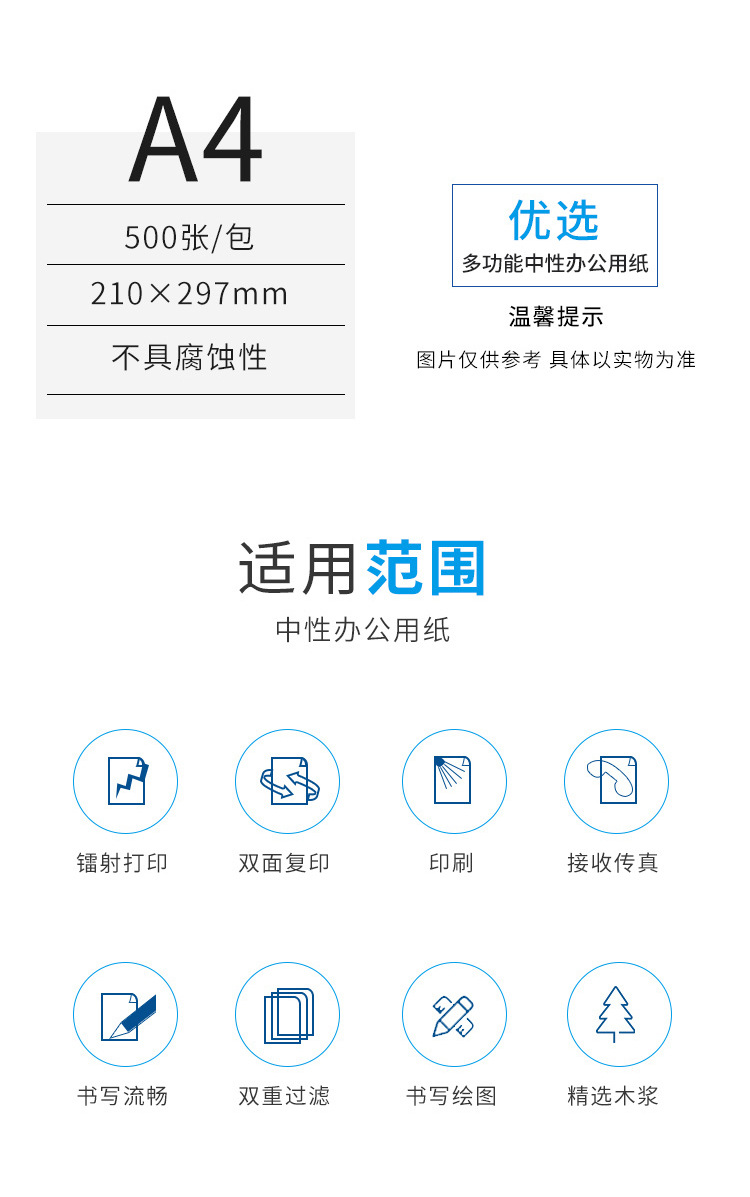 A4

500张/包

210×297mm

不具腐蚀性

优选

多功能中性办公用纸

温馨提示

图片仅供参考 具体以实物为准

适用范围

中性办公用纸

镭射打印

双面复印

印刷

接收传真

书写流畅

双重过滤

书写绘图

精选木浆