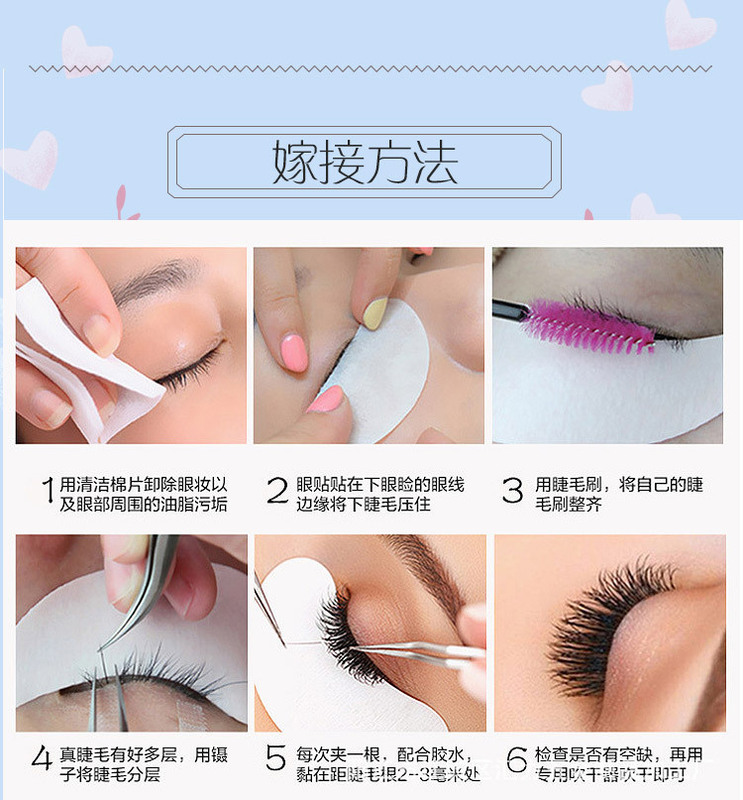 嫁接方法

1 用清洁棉片卸除眼妆以及眼部周围的油脂污垢

2 眼贴贴在下眼睑的眼线边缘将下睫毛压住

3 用睫毛刷，将自己的睫毛刷整齐

4 真睫毛有好多层，用镊子将睫毛分层

5 每次夹一根，配合胶水，黏在距睫毛根2--3毫米处

6 检查是否有空缺，再用专用吹干器吹干即可