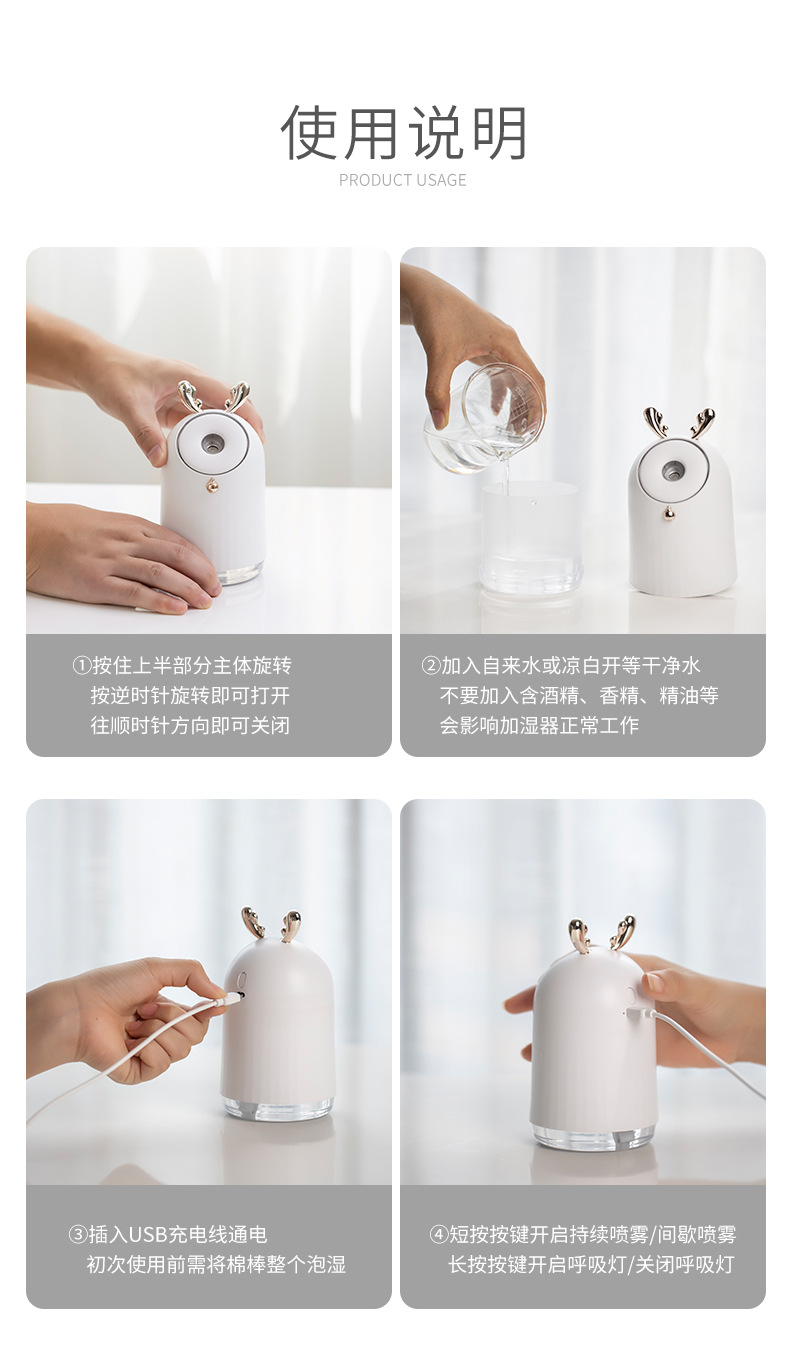 使用说明
PRODUCT USAGE

①按住上半部分主体旋转
按逆时针旋转即可打开
往顺时针方向即可关闭

②加入自来水或凉白开等干净水
不要加入含酒精、香精、精油等
会影响加湿器正常工作

③插入USB充电线通电
初次使用前需将棉棒整个泡湿

④短按按键开启持续喷雾/间歇喷雾
长按按键开启呼吸灯/关闭呼吸灯