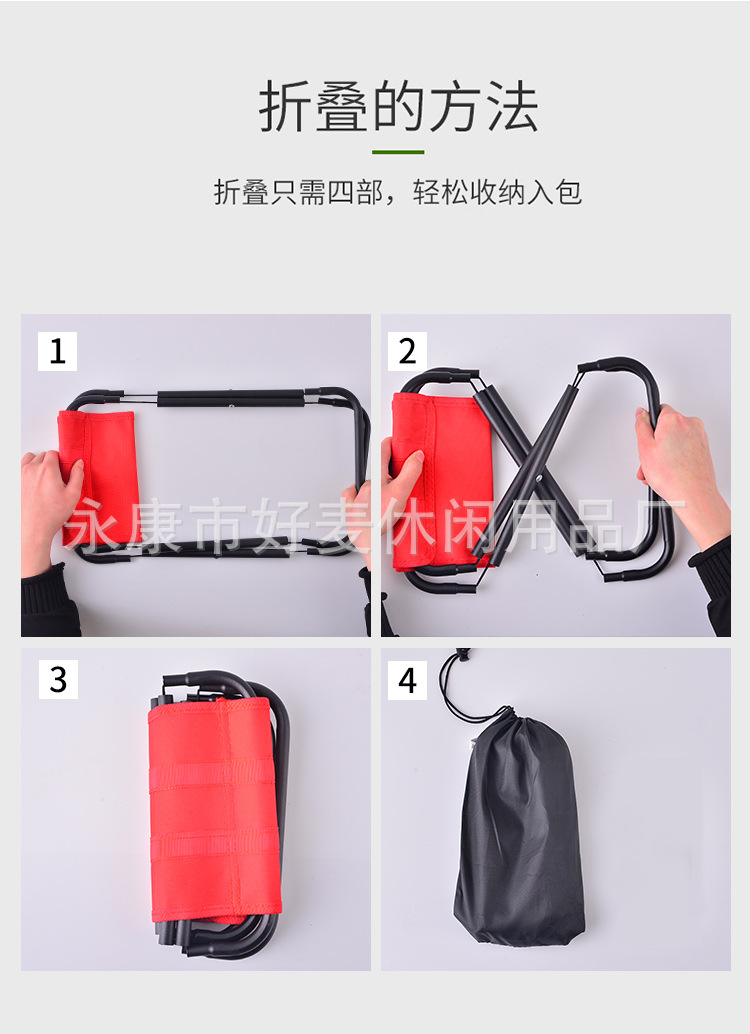 折叠的方法

折叠只需四部，轻松收纳入包

1

2

永康市好麦休闲用品厂

3

4