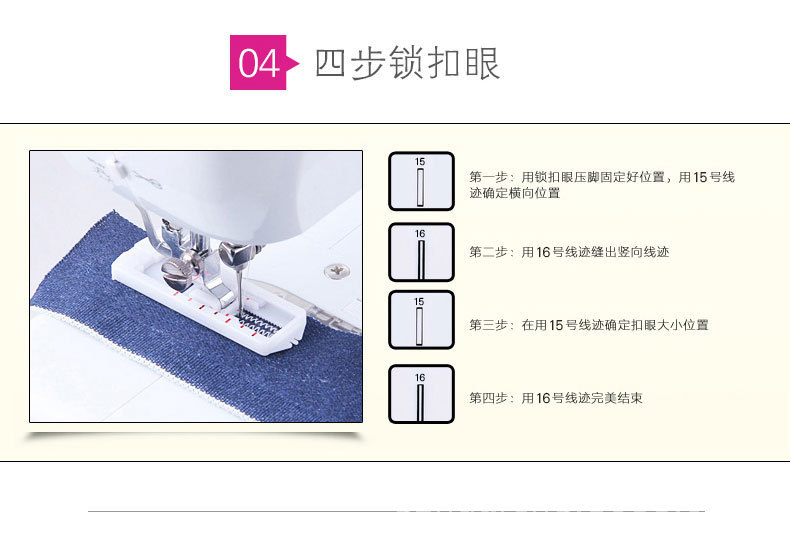 04 四步锁扣眼

15

第一步：用锁扣眼压脚固定好位置，用15号线迹确定横向位置

16

第二步：用16号线迹缝出竖向线迹

15

第三步：在用15号线迹确定扣眼大小位置

16

第四步：用16号线迹完美结束