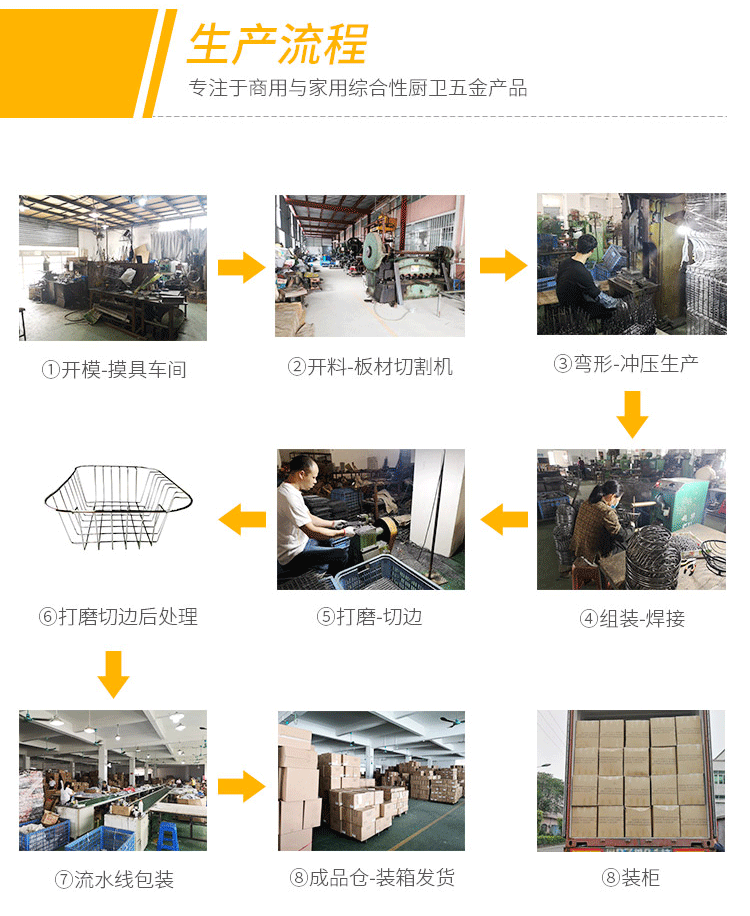 生产流程
专注于商用与家用综合性厨卫五金产品

①开模-摸具车间

②开料-板材切割机

③弯形-冲压生产

④组装-焊接

⑤打磨-切边

⑥打磨切边后处理

⑦流水线包装

⑧成品仓-装箱发货

⑧装柜