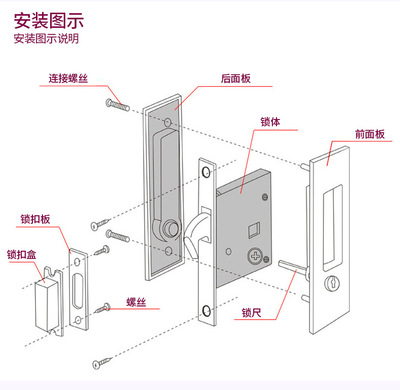 安装图示
安装图示说明

连接螺丝

后面板

锁体

前面板

锁扣板

锁扣盒

螺丝

锁尺