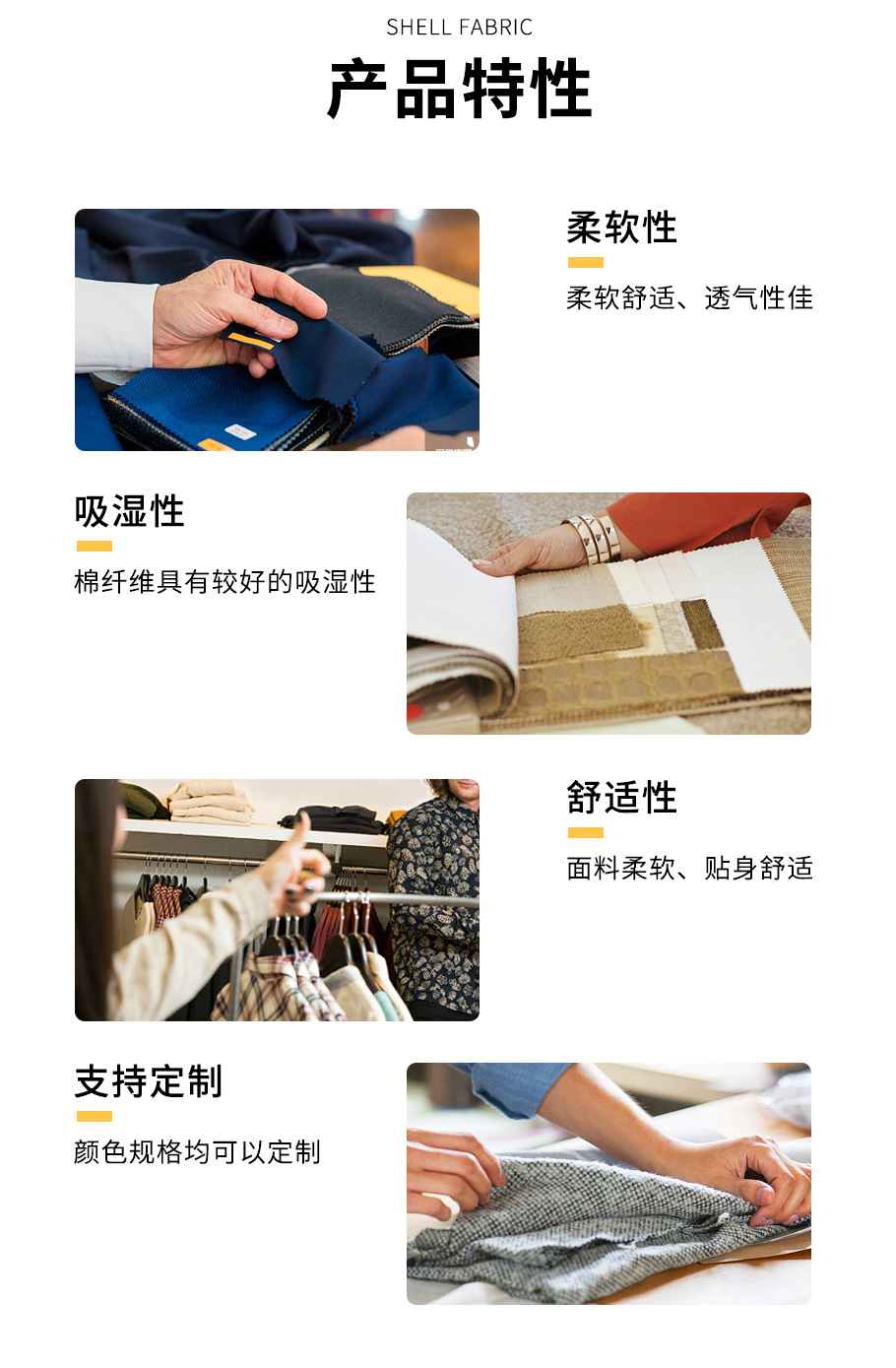 SHELL FABRIC
产品特性

柔软性
柔软舒适、透气性佳

吸湿性
棉纤维具有较好的吸湿性

舒适性
面料柔软、贴身舒适

支持定制
颜色规格均可以定制