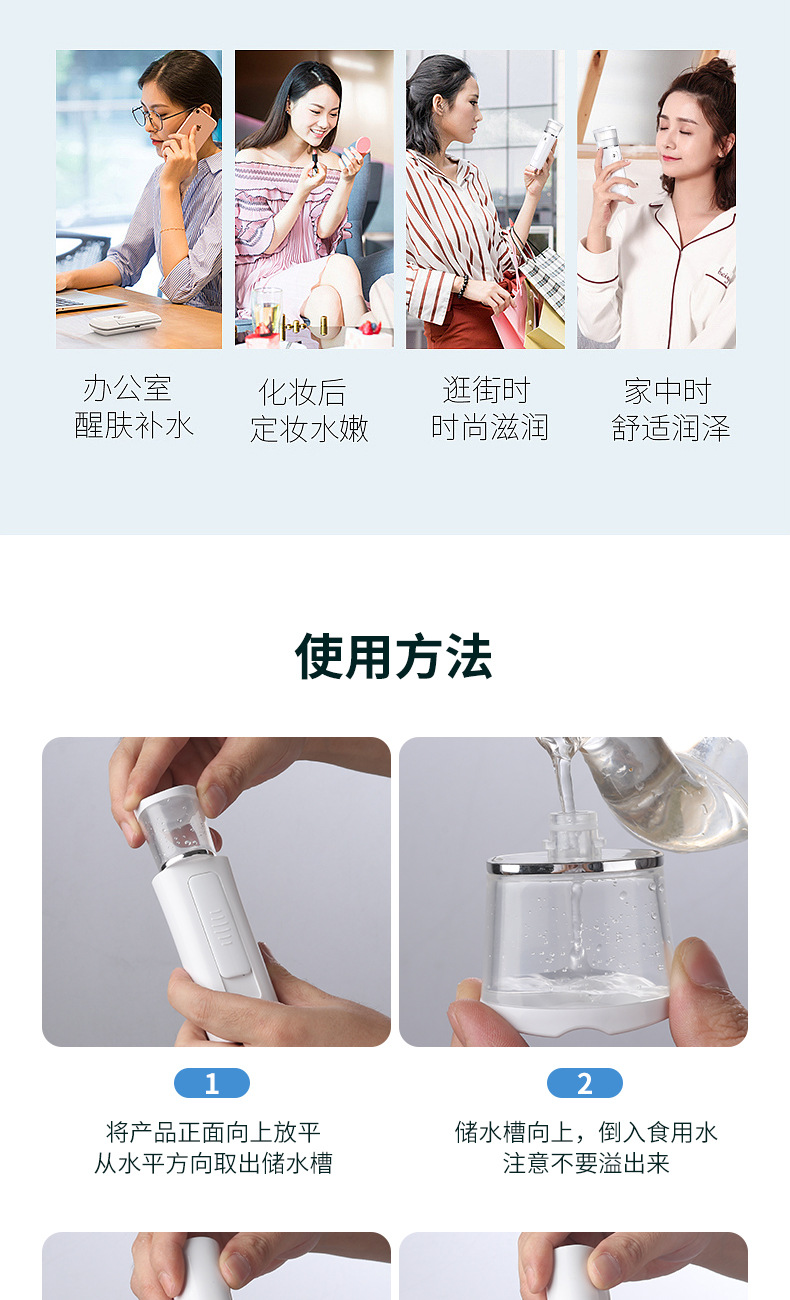 办公室
醒肤补水

化妆后
定妆水嫩

逛街时
时尚滋润

家中时
舒适润泽

使用方法

1
将产品正面向上放平
从水平方向取出储水槽

2
储水槽向上，倒入食用水
注意不要溢出来