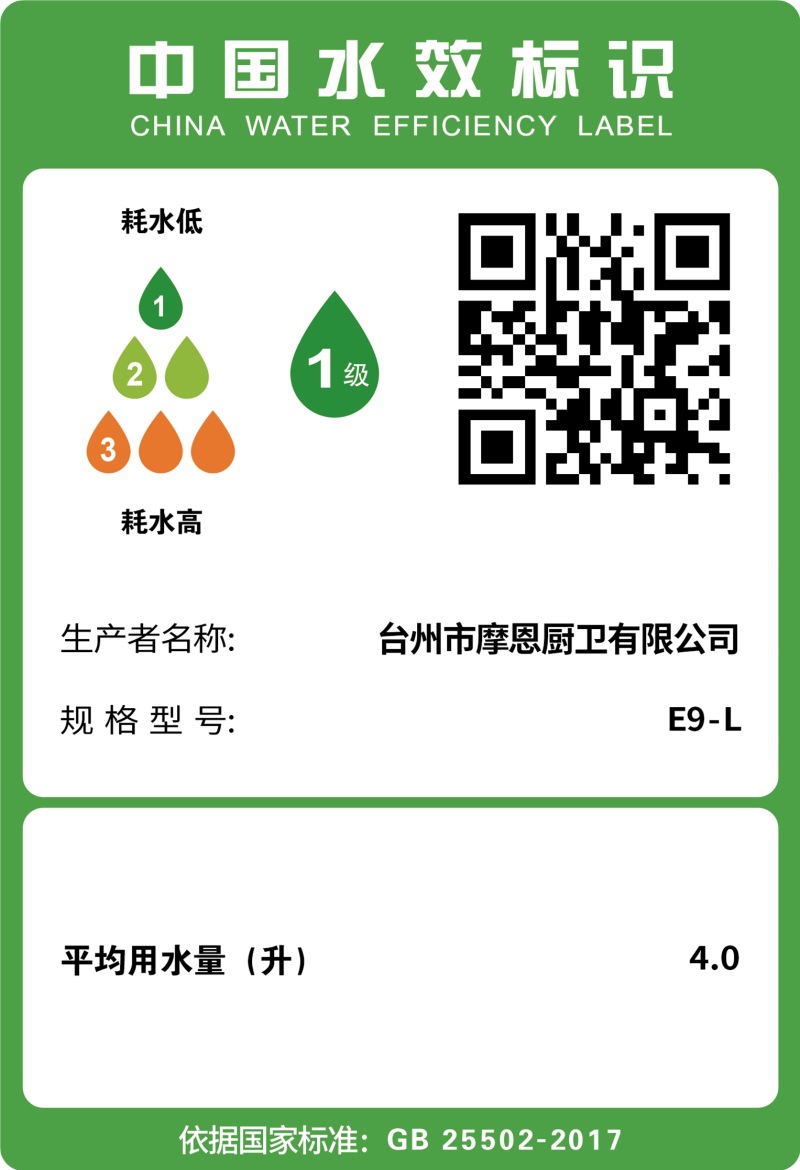 中国水效标识
CHINA WATER EFFICIENCY LABEL

耗水低

1

2

3

耗水高

1级

生产者名称: 台州市摩恩厨卫有限公司

规格型号: E9-L

平均用水量（升） 4.0

依据国家标准：GB 25502-2017