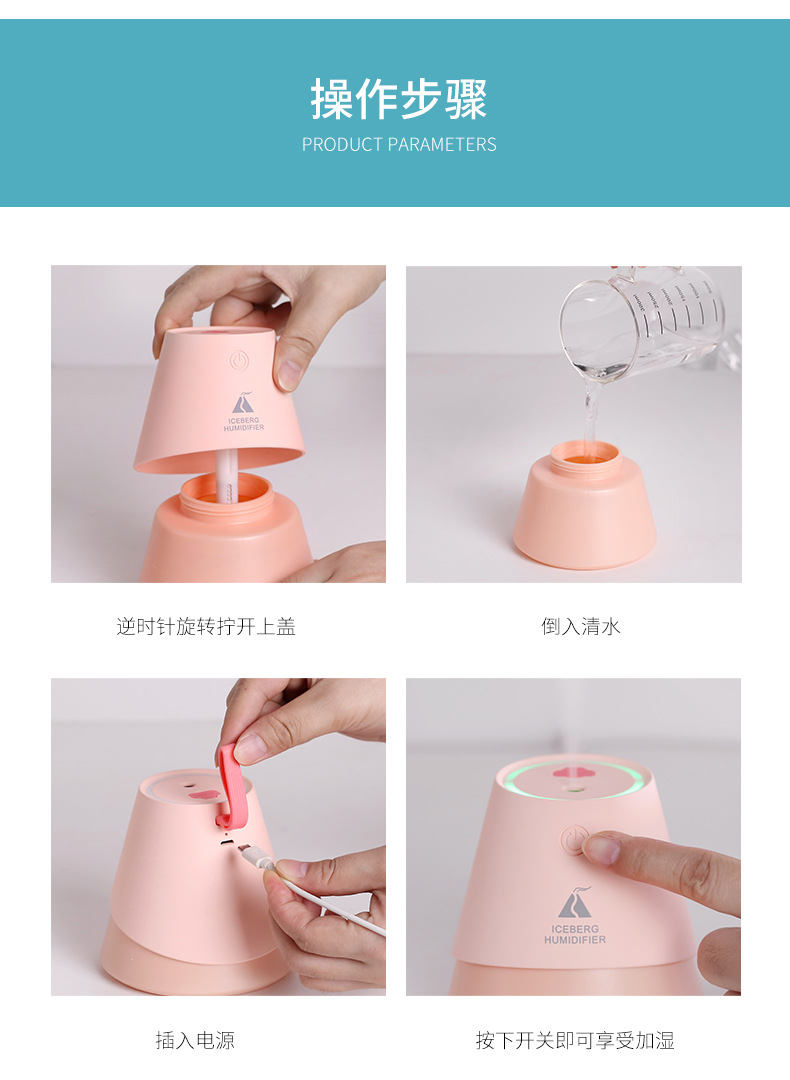 操作步骤
PRODUCT PARAMETERS

ICEBERG HUMIDIFIER

逆时针旋转拧开上盖

倒入清水

插入电源

ICEBERG HUMIDIFIER

按下开关即可享受加湿