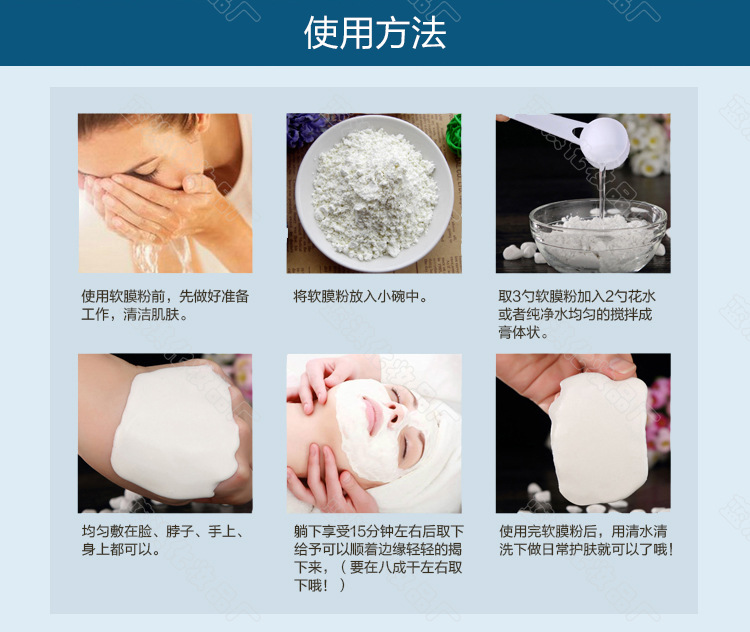 使用方法

使用软膜粉前，先做好准备工作，清洁肌肤。

将软膜粉放入小碗中。

取3勺软膜粉加入2勺花水或者纯净水均匀的搅拌成膏体状。

均匀敷在脸、脖子、手上、身上都可以。

躺下享受15分钟左右后取下给予可以顺着边缘轻轻的揭下来，（要在八成干左右取下哦！）

使用完软膜粉后，用清水清洗下做日常护肤就可以了哦！