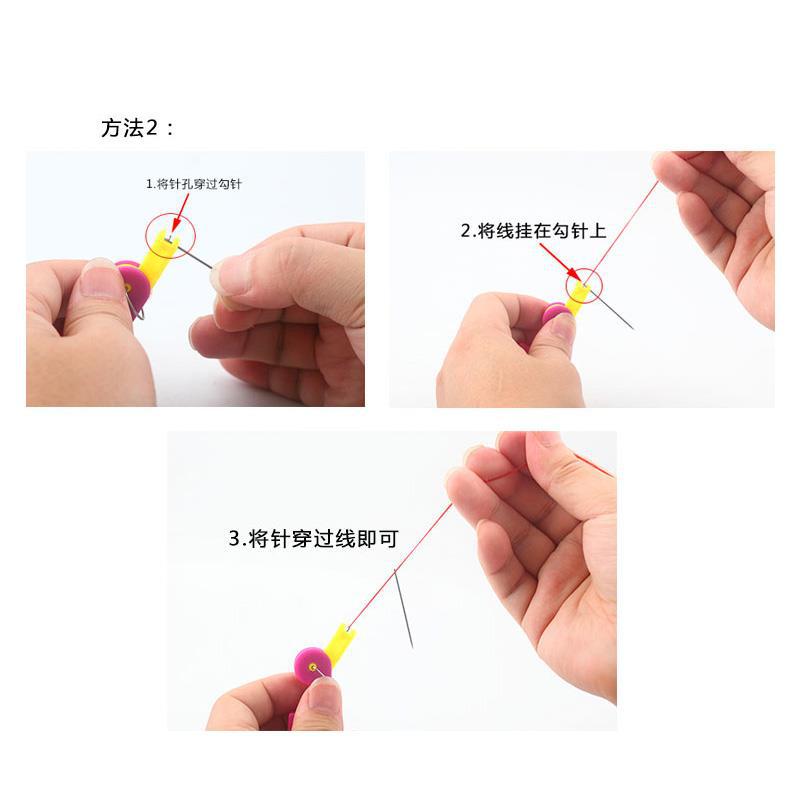 方法2：

1.将针孔穿过勾针

2.将线挂在勾针上

3.将针穿过线即可