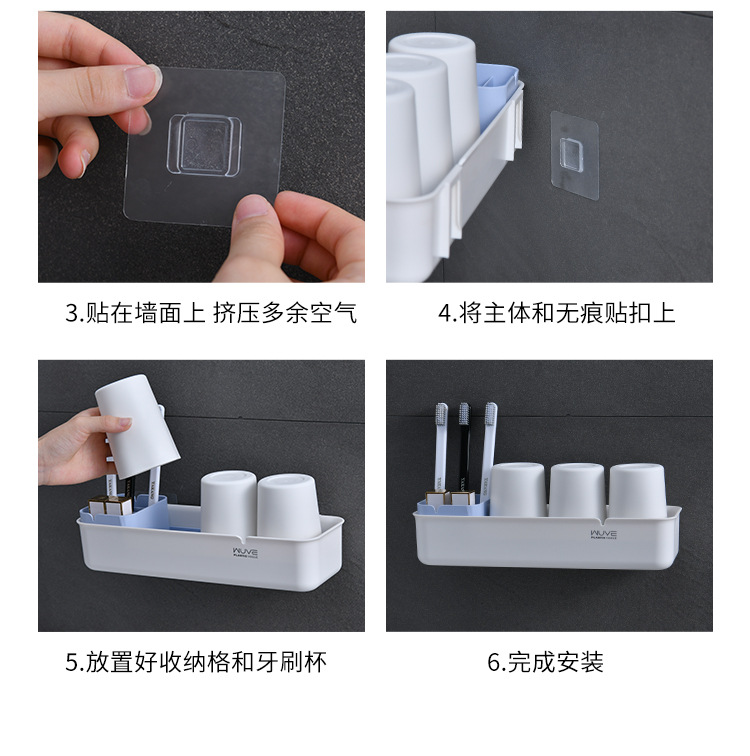 3.贴在墙面上 挤压多余空气

4.将主体和无痕贴扣上

WUVE

WUVE

5.放置好收纳格和牙刷杯

6.完成安装