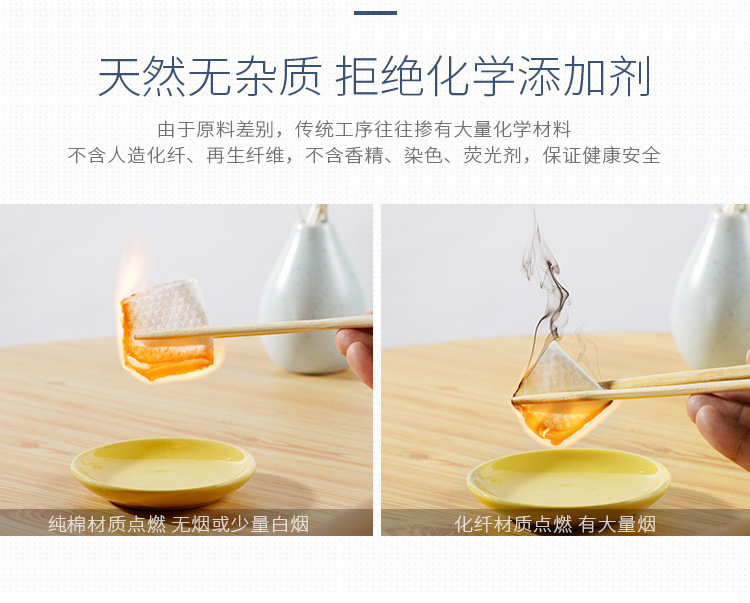 天然无杂质 拒绝化学添加剂

由于原料差别，传统工序往往掺有大量化学材料
不含人造化纤、再生纤维，不含香精、染色、荧光剂，保证健康安全

纯棉材质点燃 无烟或少量白烟

化纤材质点燃 有大量烟