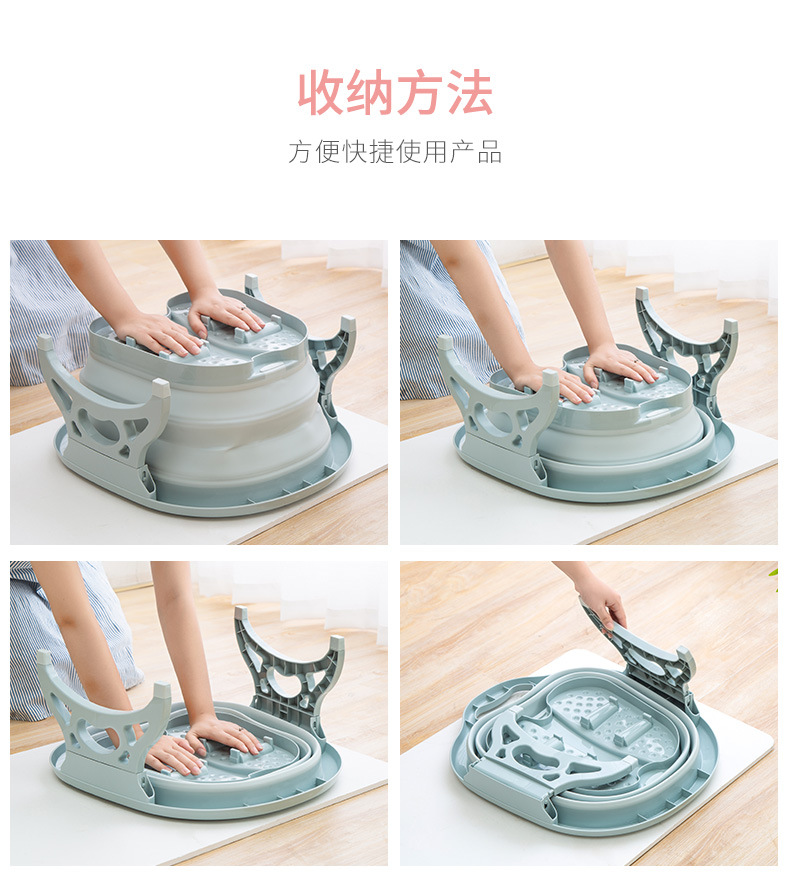 收纳方法

方便快捷使用产品