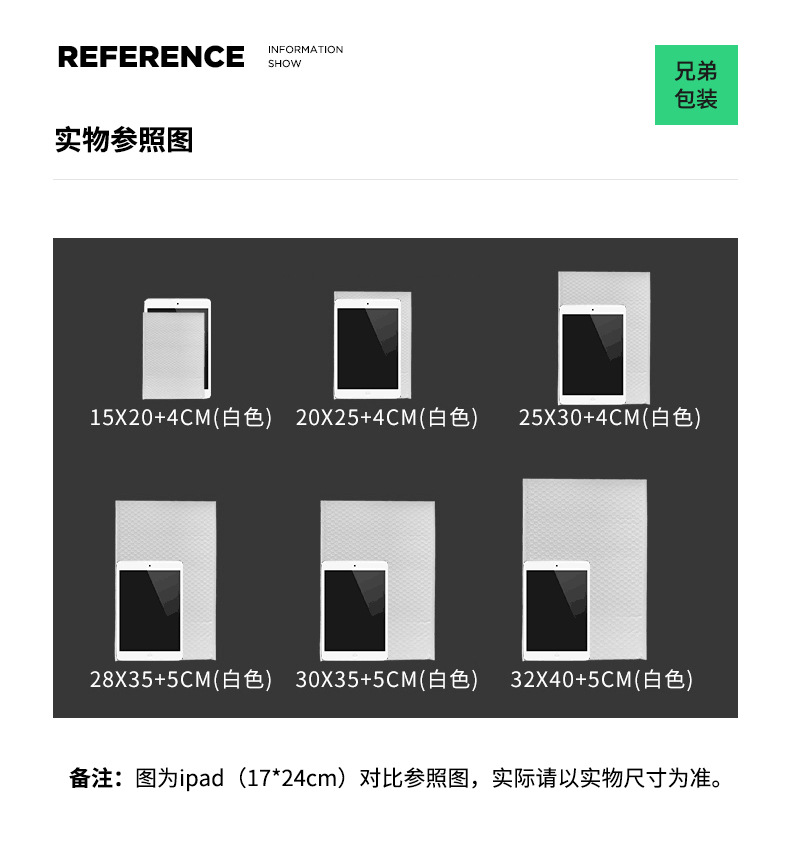 REFERENCE INFORMATION SHOW

兄弟包装

实物参照图

15X20+4CM(白色) 20X25+4CM(白色) 25X30+4CM(白色)

28X35+5CM(白色) 30X35+5CM(白色) 32X40+5CM(白色)

备注：图为ipad（17*24cm）对比参照图，实际请以实物尺寸为准。