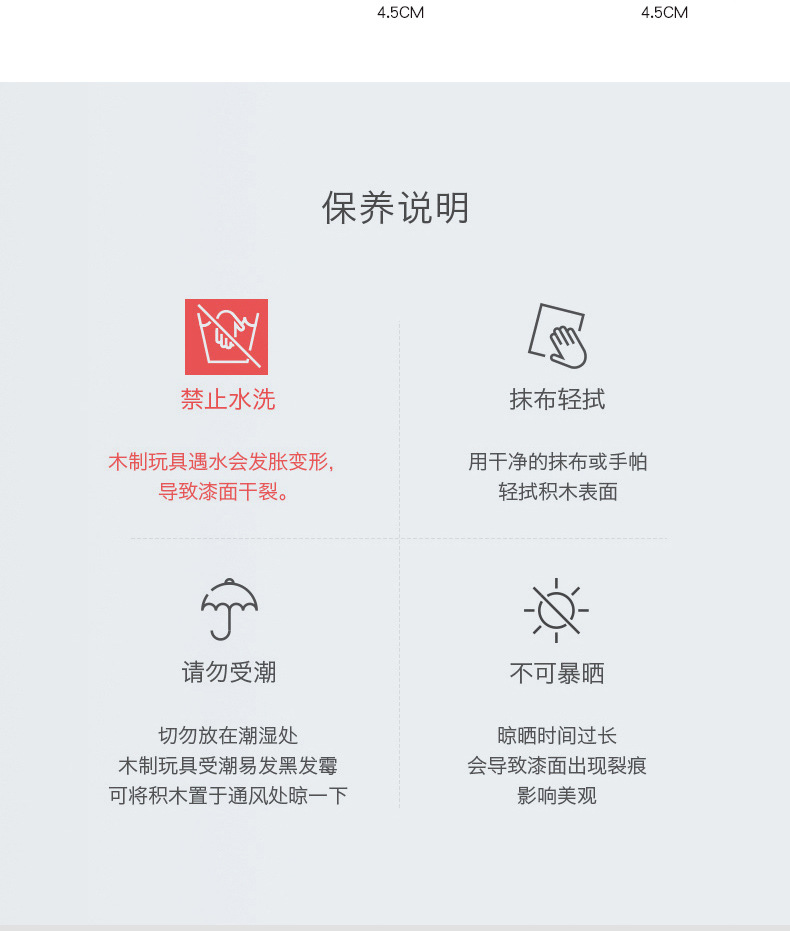 4.5CM 4.5CM

保养说明

禁止水洗

木制玩具遇水会发胀变形,
导致漆面干裂。

抹布轻拭

用干净的抹布或手帕
轻拭积木表面

请勿受潮

切勿放在潮湿处
木制玩具受潮易发黑发霉
可将积木置于通风处晾一下

不可暴晒

晾晒时间过长
会导致漆面出现裂痕
影响美观