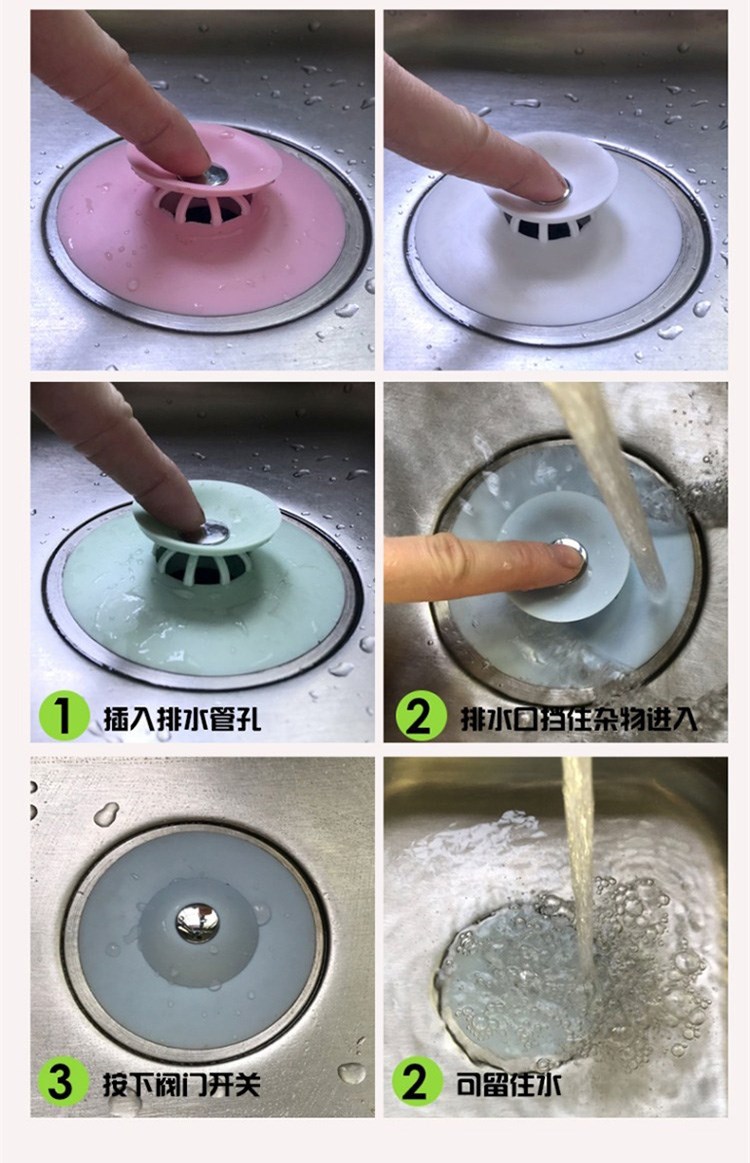 1 插入排水管孔

2 排水口挡住杂物进入

3 按下阀门开关

2 可留住水