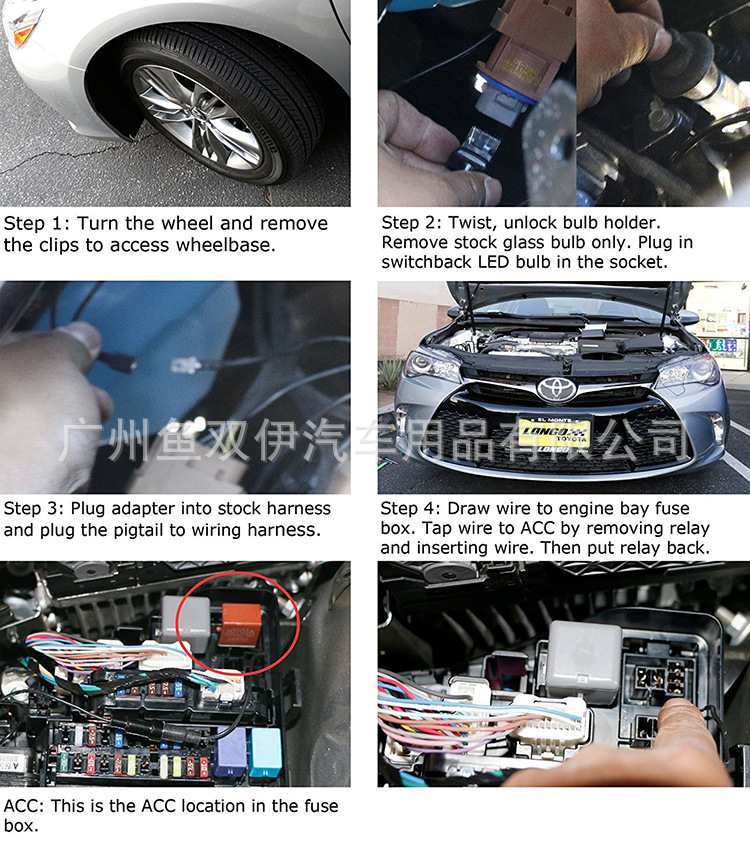 Step 1: Turn the wheel and remove the clips to access wheelbase.

Step 2: Twist, unlock bulb holder. Remove stock glass bulb only. Plug in switchback LED bulb in the socket.

广州鱼双伊汽车用品有限公司

EL MONTE
LONGO
TOYOTA
LONGO

Step 3: Plug adapter into stock harness and plug the pigtail to wiring harness.

Step 4: Draw wire to engine bay fuse box. Tap wire to ACC by removing relay and inserting wire. Then put relay back.

ACC: This is the ACC location in the fuse box.