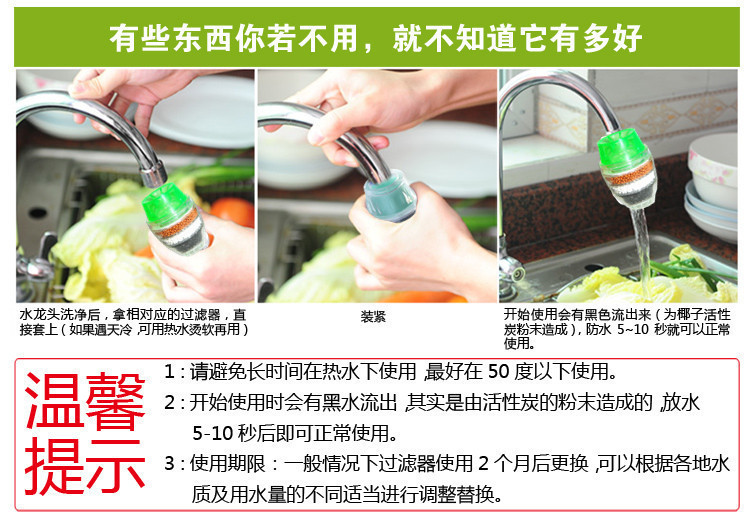 有些东西你若不用，就不知道它有多好

水龙头洗净后，拿相对应的过滤器，直接套上（如果遇天冷，可用热水烫软再用）

装紧

开始使用会有黑色流出来（为椰子活性炭粉末造成），防水 5~10 秒就可以正常使用。

温馨提示

1：请避免长时间在热水下使用，最好在 50 度以下使用。

2：开始使用时会有黑水流出，其实是由活性炭的粉末造成的，放水 5-10 秒后即可正常使用。

3：使用期限：一般情况下过滤器使用 2 个月后更换，可以根据各地水质及用水量的不同适当进行调整替换。