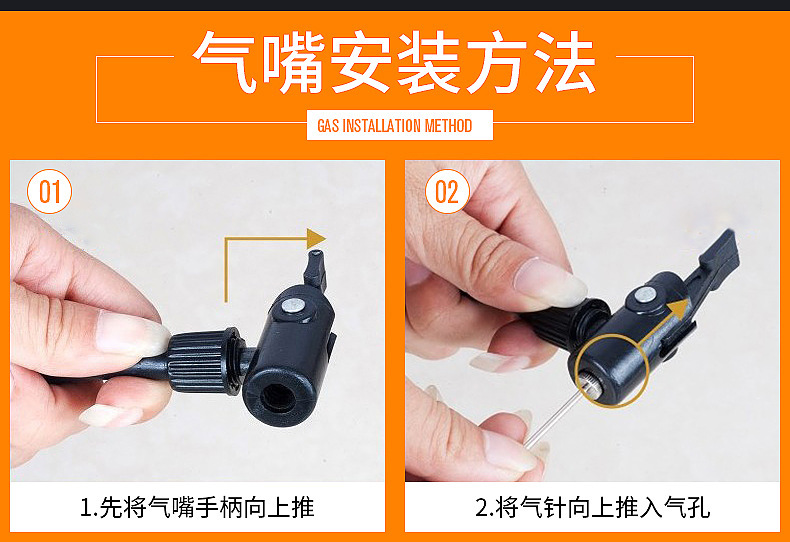 气嘴安装方法

GAS INSTALLATION METHOD

01

1.先将气嘴手柄向上推

02

2.将气针向上推入气孔