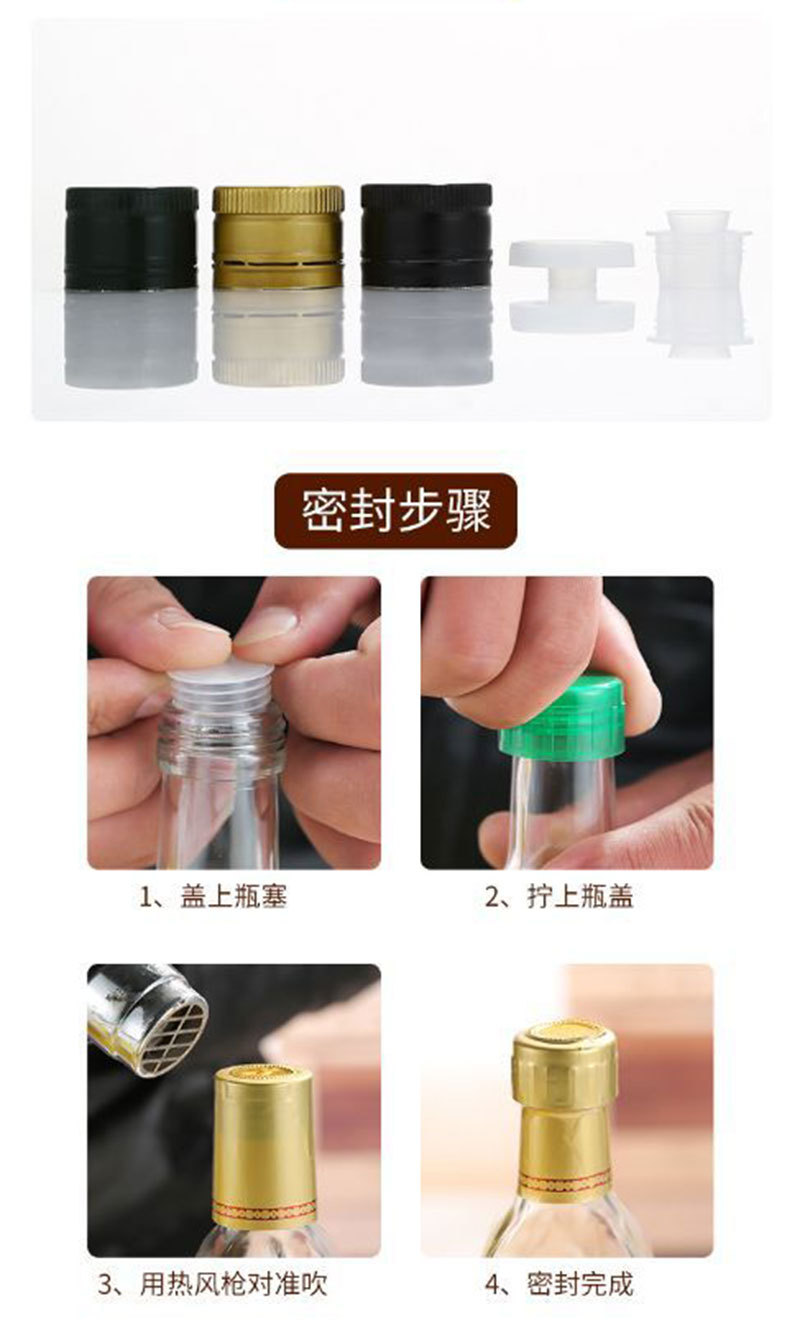 密封步骤

1、盖上瓶塞

2、拧上瓶盖

3、用热风枪对准吹

4、密封完成