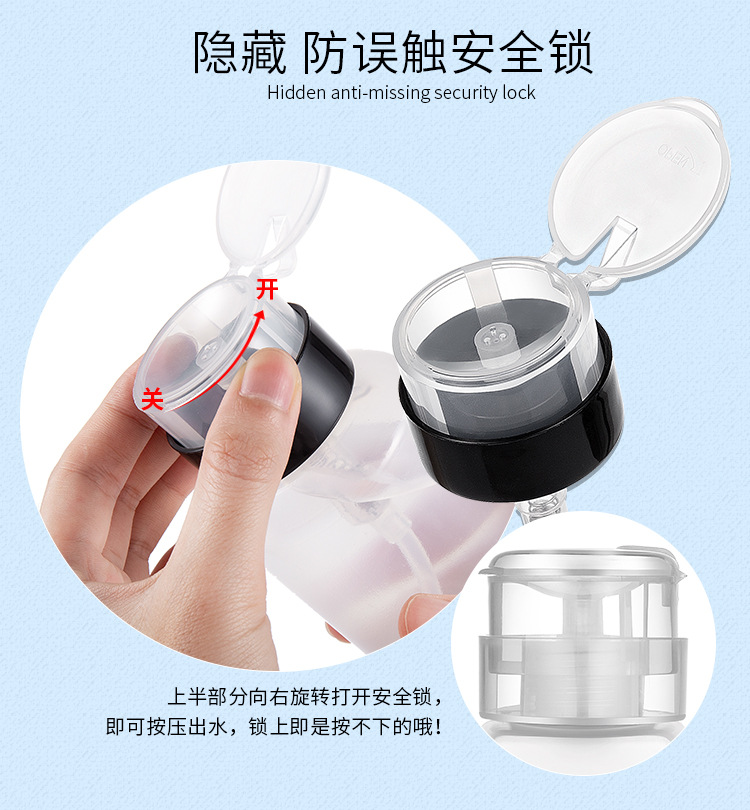 隐藏 防误触安全锁
Hidden anti-missing security lock

开

关

上半部分向右旋转打开安全锁，
即可按压出水，锁上即是按不下的哦！