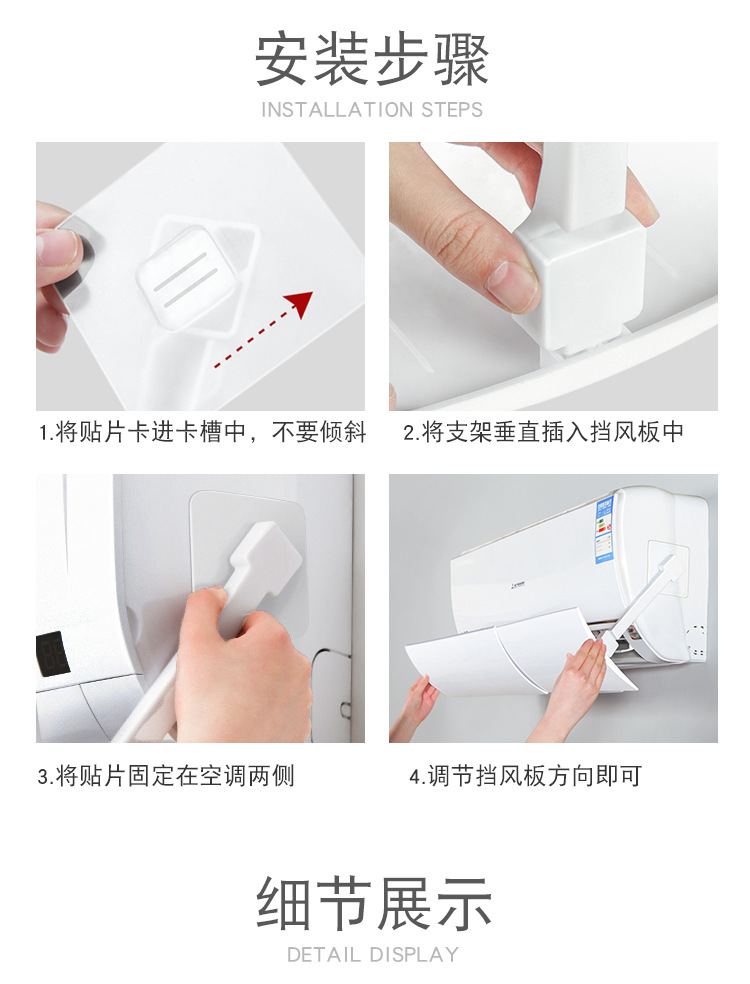 安装步骤
INSTALLATION STEPS

1.将贴片卡进卡槽中，不要倾斜

2.将支架垂直插入挡风板中

3.将贴片固定在空调两侧

4.调节挡风板方向即可

细节展示
DETAIL DISPLAY