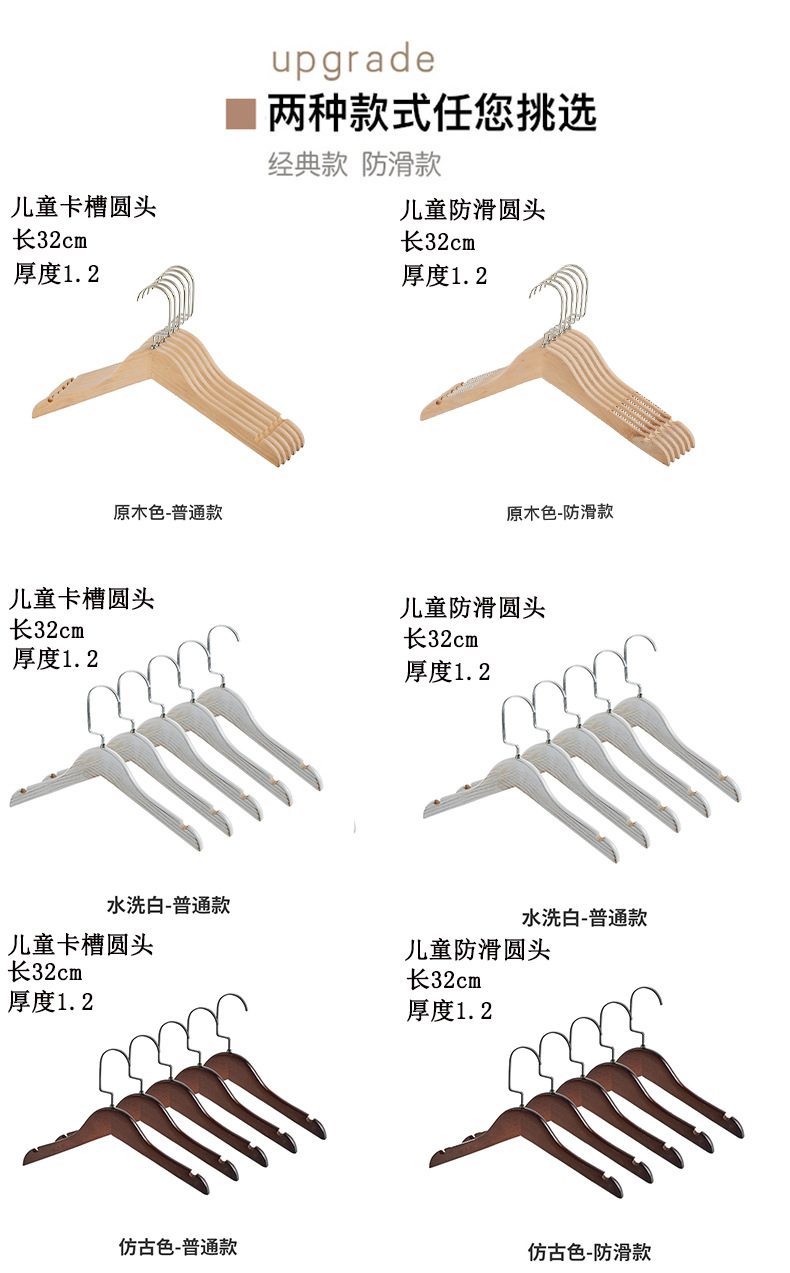 upgrade
两种款式任您挑选
经典款 防滑款

儿童卡槽圆头
长32cm
厚度1.2

原木色-普通款

儿童防滑圆头
长32cm
厚度1.2

原木色-防滑款

儿童卡槽圆头
长32cm
厚度1.2

水洗白-普通款

儿童防滑圆头
长32cm
厚度1.2

水洗白-普通款

儿童卡槽圆头
长32cm
厚度1.2

仿古色-普通款

儿童防滑圆头
长32cm
厚度1.2

仿古色-防滑款