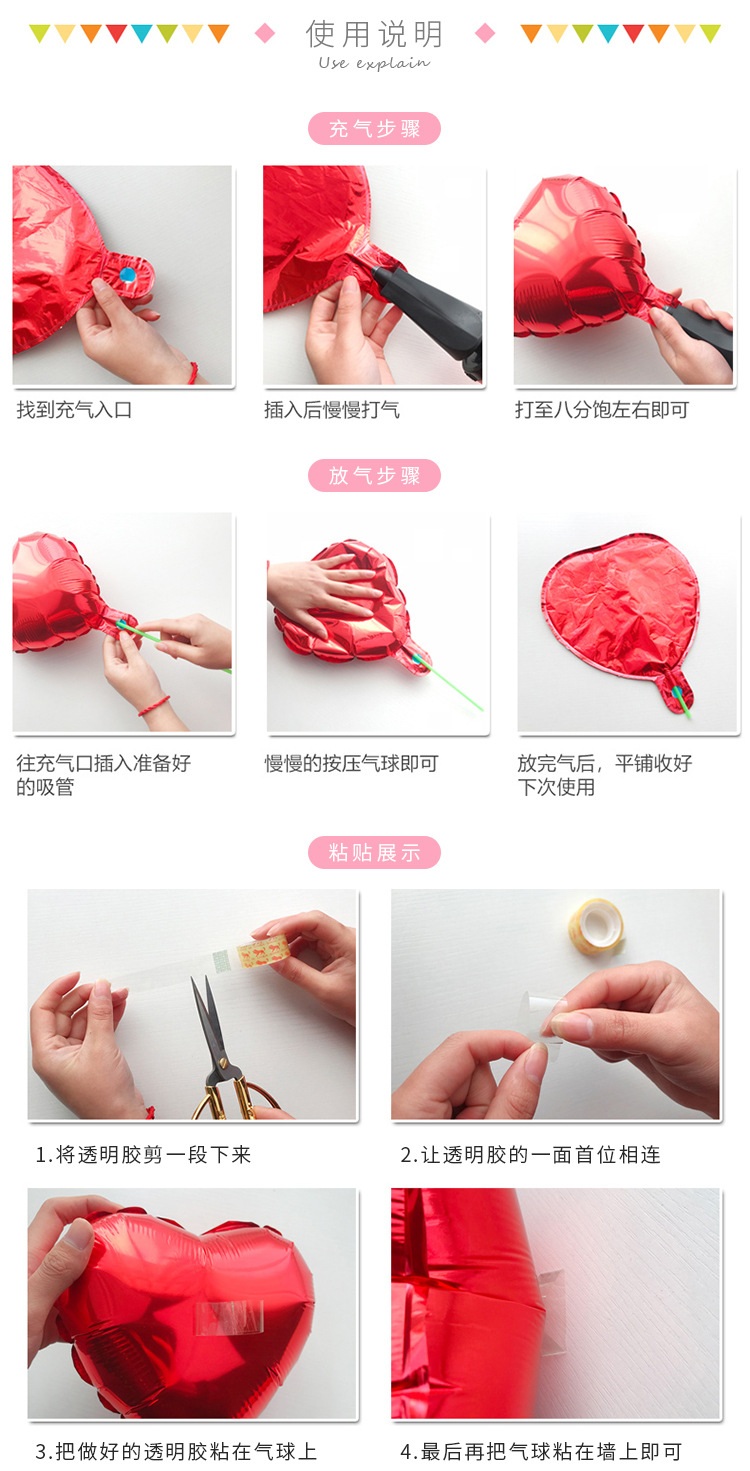 使用说明
Use explain

充气步骤

找到充气入口

插入后慢慢打气

打至八分饱左右即可

放气步骤

往充气口插入准备好的吸管

慢慢的按压气球即可

放完气后，平铺收好下次使用

粘贴展示

1.将透明胶剪一段下来

2.让透明胶的一面首位相连

3.把做好的透明胶粘在气球上

4.最后再把气球粘在墙上即可