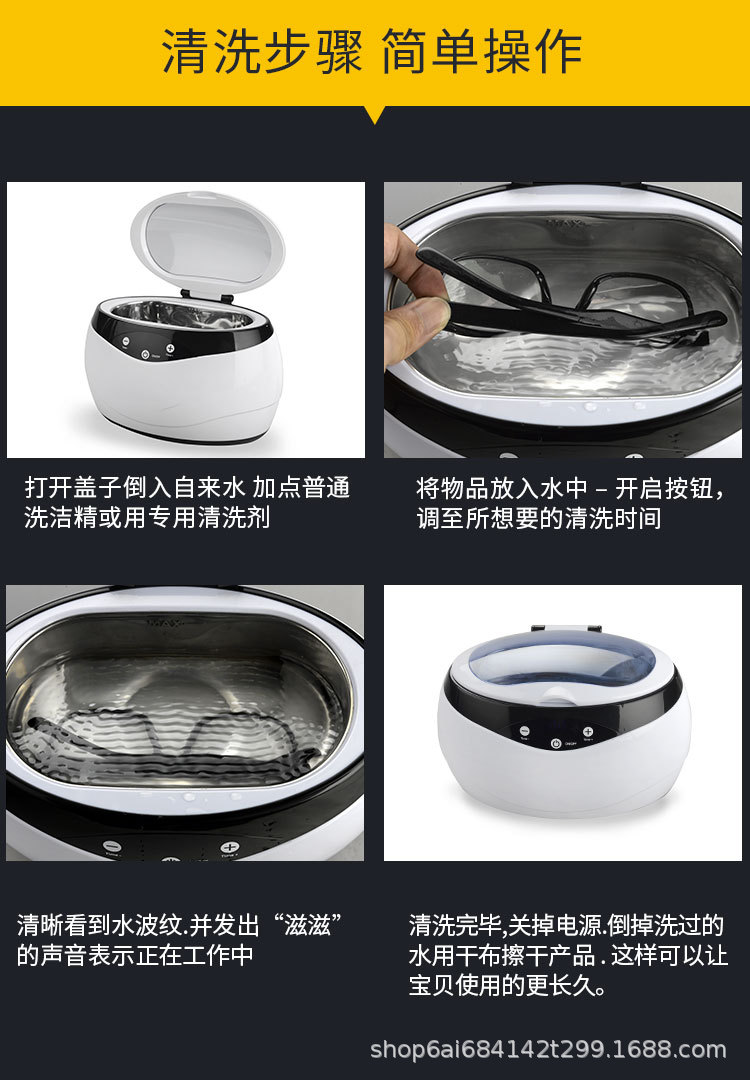 清洗步骤 简单操作

打开盖子倒入自来水 加点普通洗洁精或用专用清洗剂

将物品放入水中 – 开启按钮，调至所想要的清洗时间

清晰看到水波纹.并发出“滋滋”的声音表示正在工作中

清洗完毕,关掉电源.倒掉洗过的水用干布擦干产品．这样可以让宝贝使用的更长久。

shop6ai684142t299.1688.com