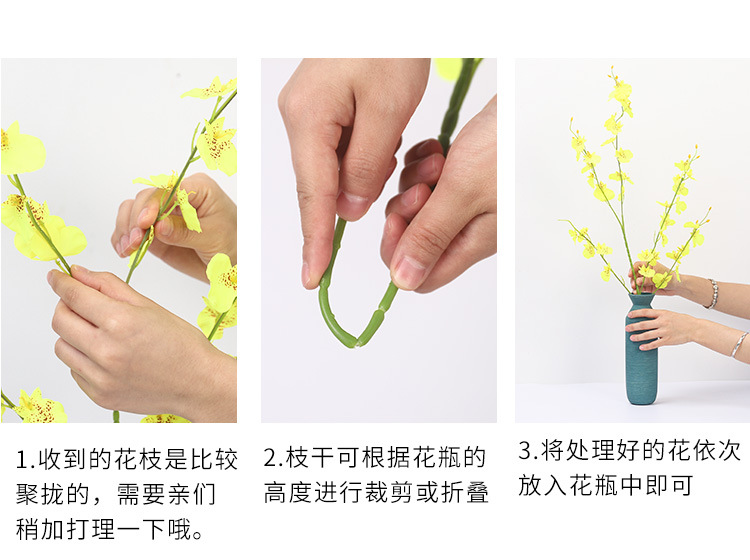 1.收到的花枝是比较聚拢的，需要亲们稍加打理一下哦。

2.枝干可根据花瓶的高度进行裁剪或折叠

3.将处理好的花依次放入花瓶中即可