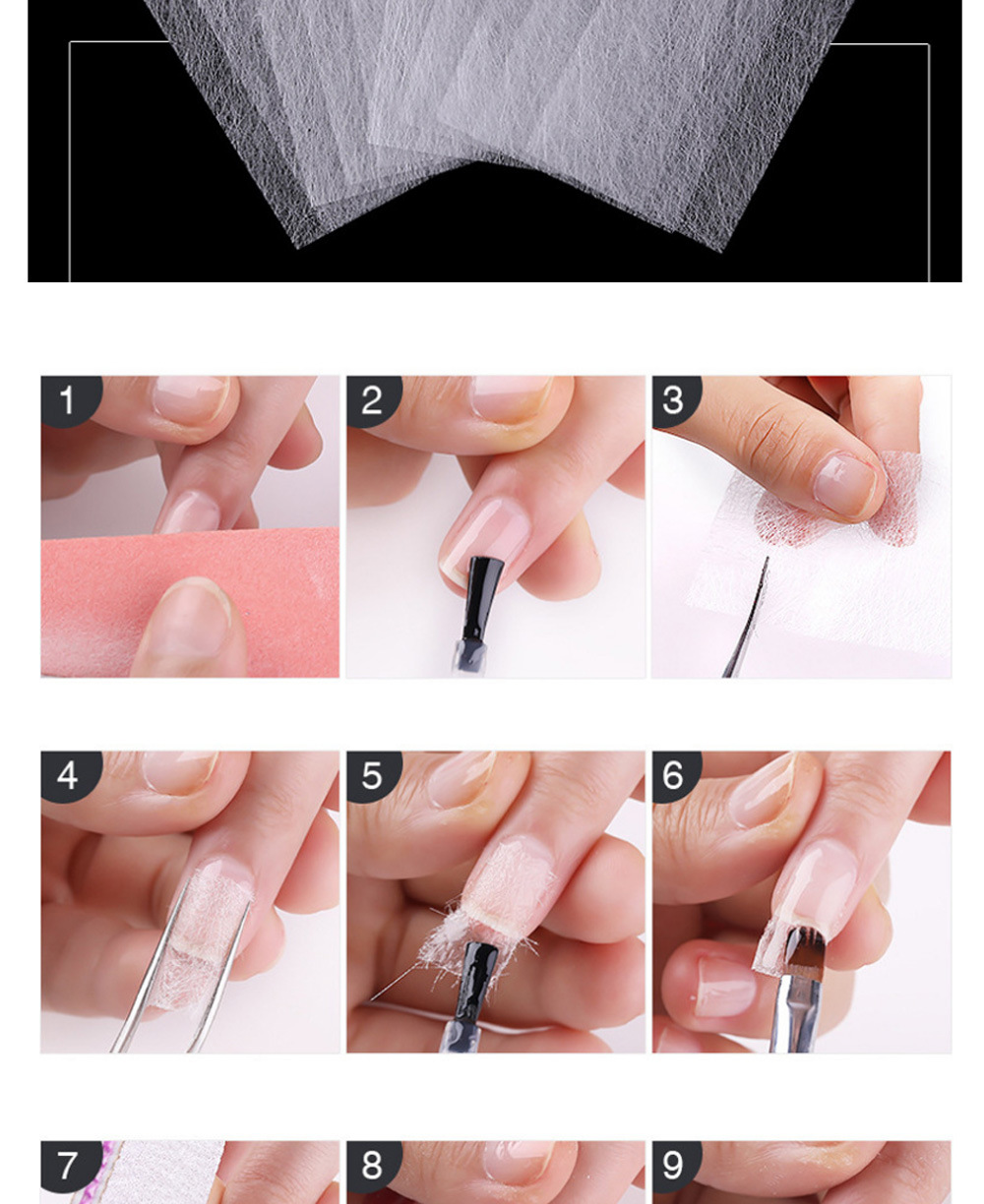 1
2
3
4
5
6
7
8
9