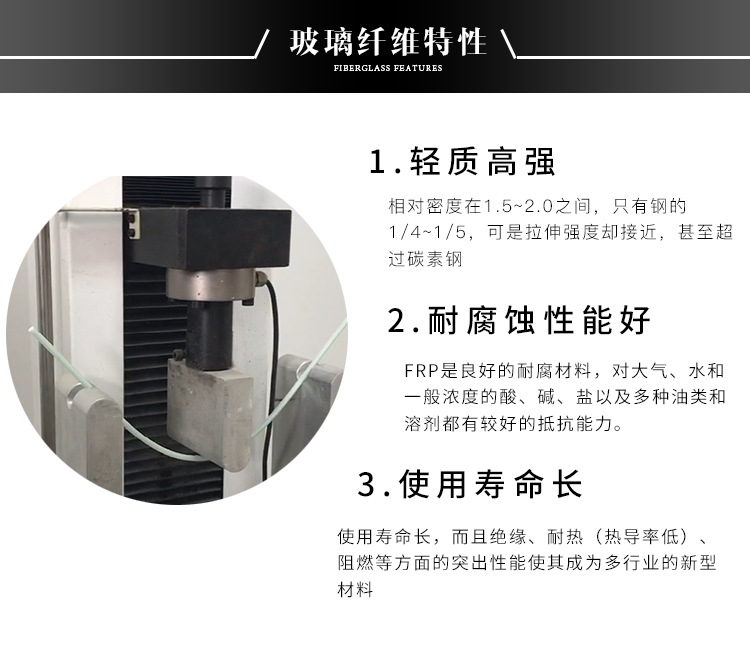 玻璃纤维特性
FIBERGLASS FEATURES

1.轻质高强

相对密度在1.5~2.0之间，只有钢的1/4~1/5，可是拉伸强度却接近，甚至超过碳素钢

2.耐腐蚀性能好

FRP是良好的耐腐材料，对大气、水和一般浓度的酸、碱、盐以及多种油类和溶剂都有较好的抵抗能力。

3.使用寿命长

使用寿命长，而且绝缘、耐热（热导率低）、阻燃等方面的突出性能使其成为多行业的新型材料