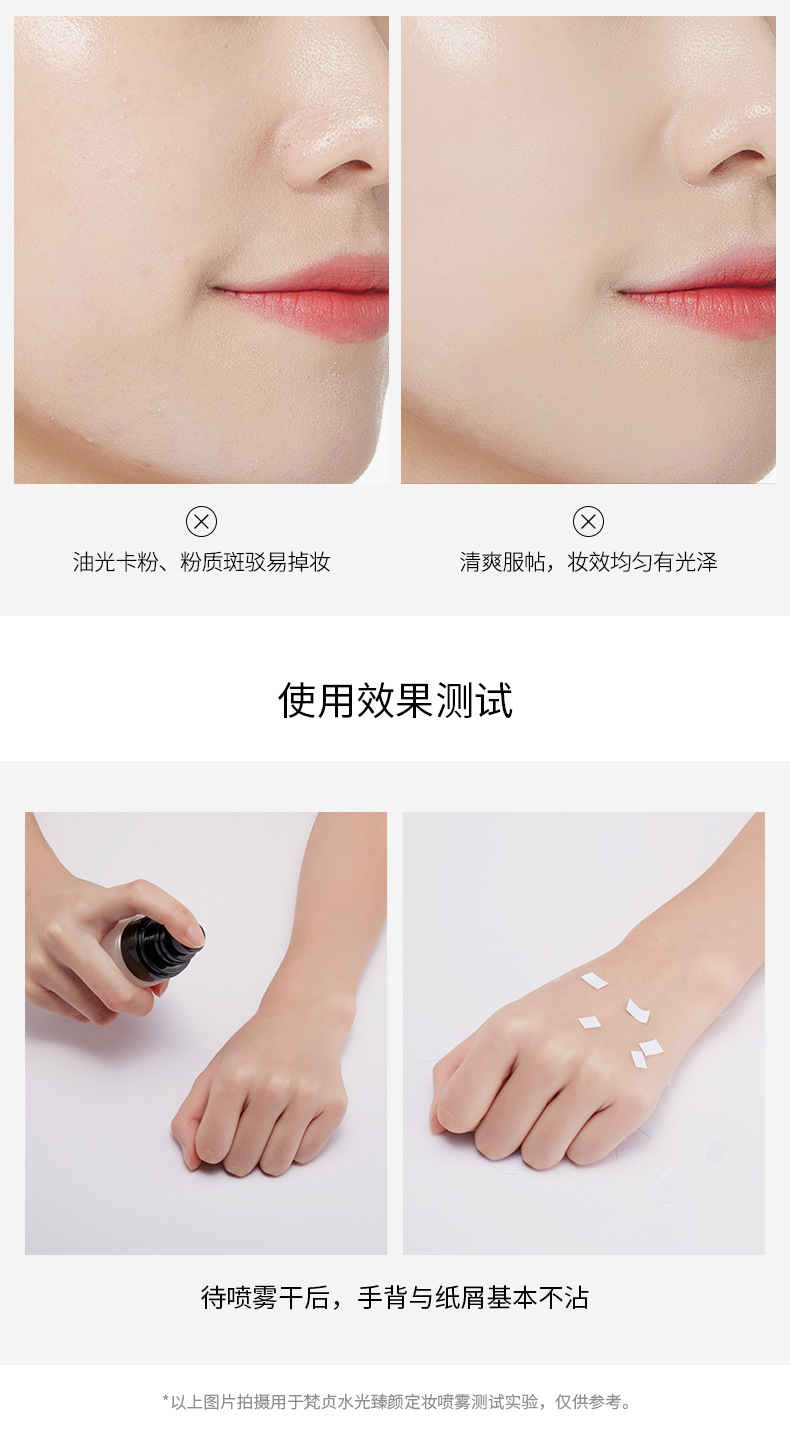 油光卡粉、粉质斑驳易掉妆

清爽服帖，妆效均匀有光泽

使用效果测试

待喷雾干后，手背与纸屑基本不沾

*以上图片拍摄用于梵贞水光臻颜定妆喷雾测试实验，仅供参考。