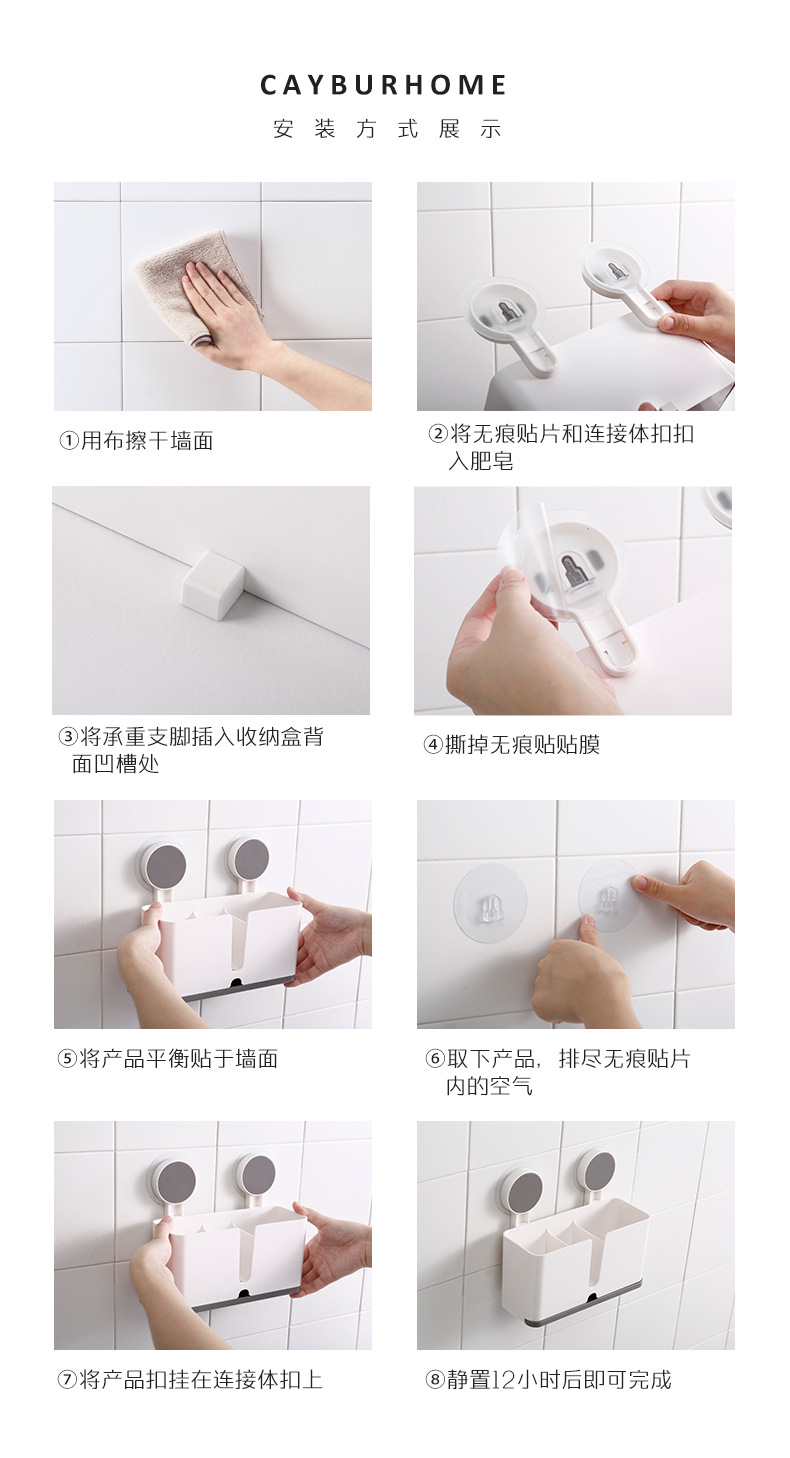 CAYBURHOME
安装方式展示

①用布擦干墙面

②将无痕贴片和连接体扣扣入肥皂

③将承重支脚插入收纳盒背面凹槽处

④撕掉无痕贴贴膜

⑤将产品平衡贴于墙面

⑥取下产品，排尽无痕贴片内的空气

⑦将产品扣挂在连接体扣上

⑧静置12小时后即可完成