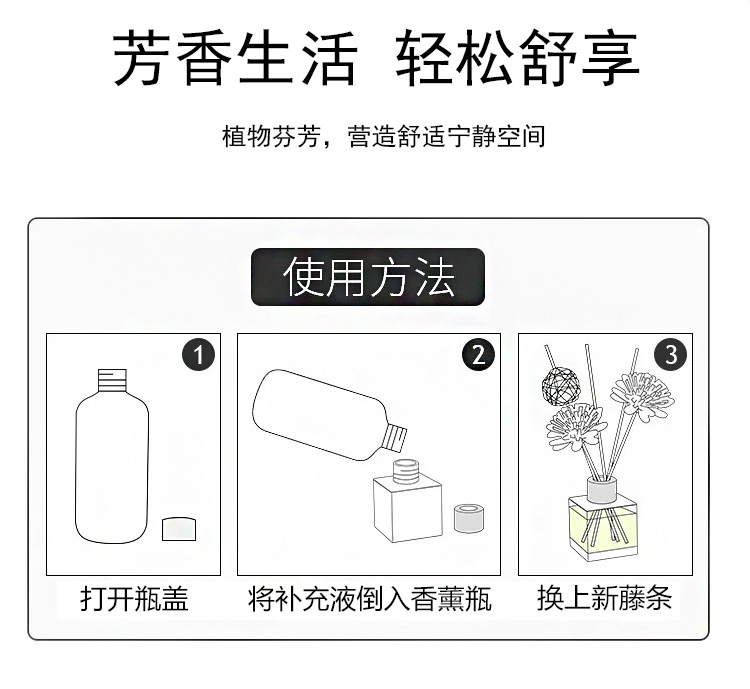 芳香生活 轻松舒享

植物芬芳，营造舒适宁静空间

使用方法

1

打开瓶盖

2

将补充液倒入香薰瓶

3

换上新藤条