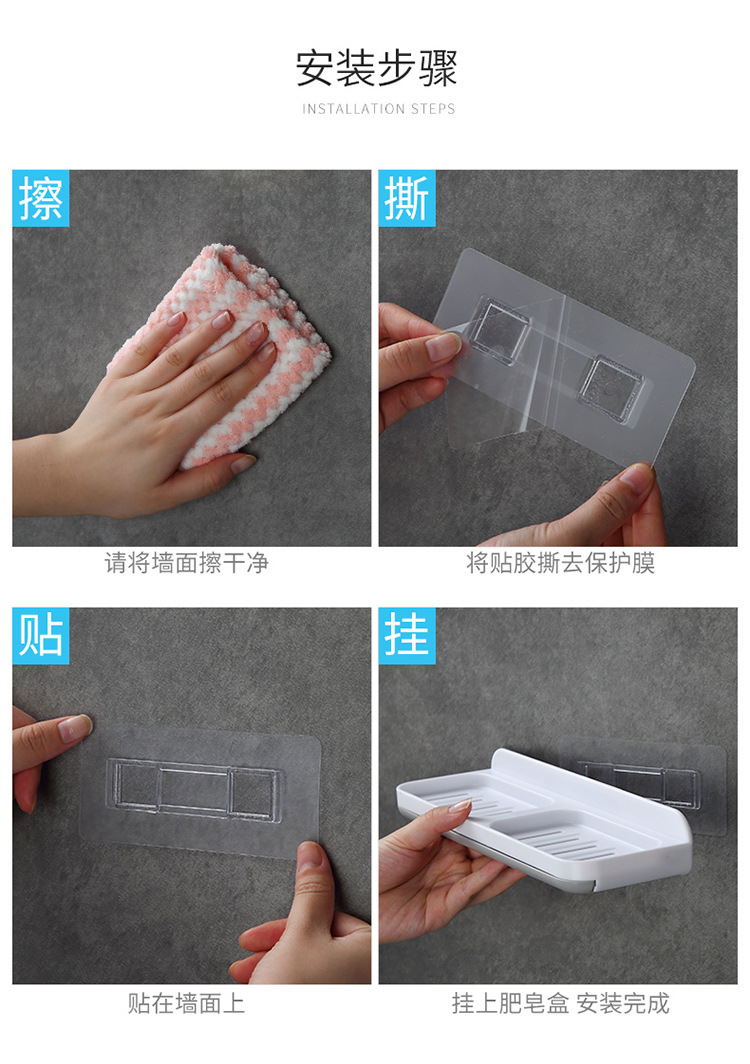 安装步骤

INSTALLATION STEPS

擦

请将墙面擦干净

撕

将贴胶撕去保护膜

贴

贴在墙面上

挂

挂上肥皂盒 安装完成