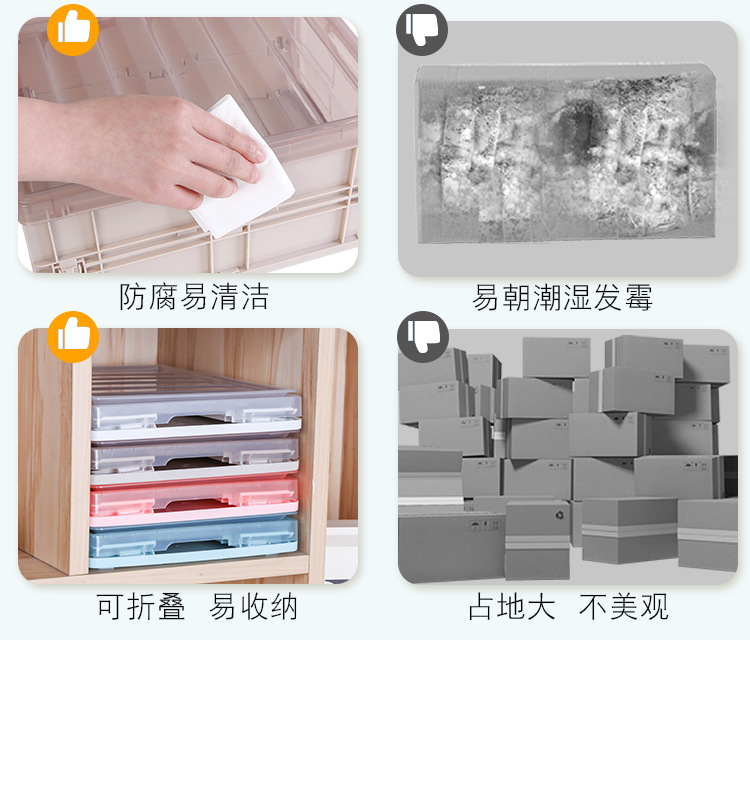 防腐易清洁

易朝潮湿发霉

可折叠 易收纳

占地大 不美观