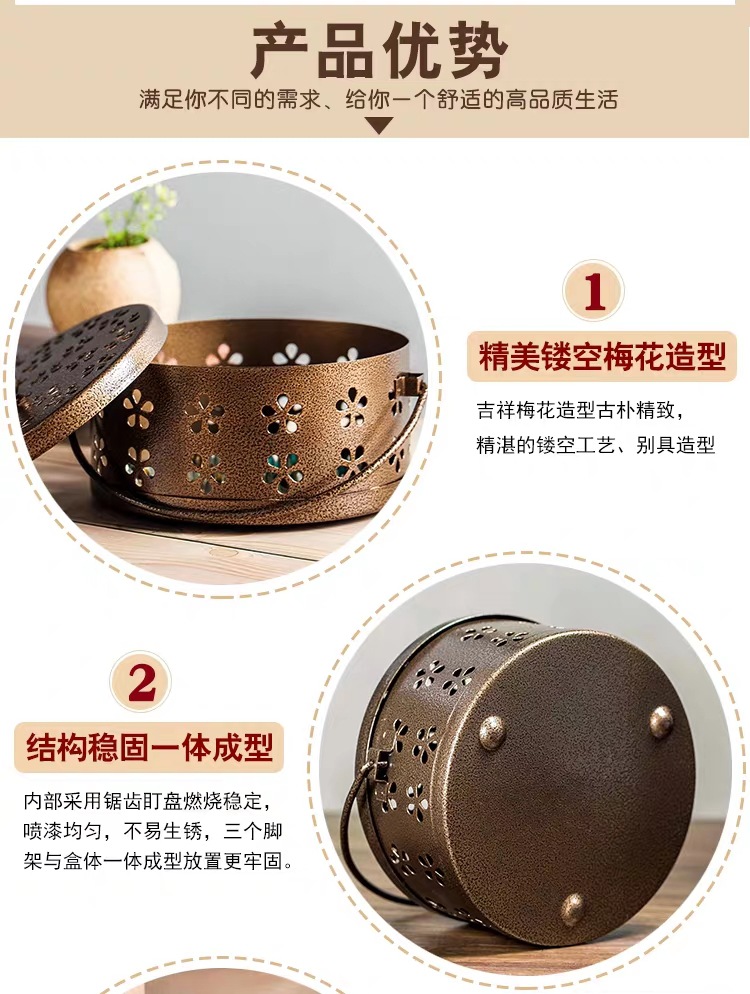 产品优势

满足你不同的需求、给你一个舒适的高品质生活

1

精美镂空梅花造型

吉祥梅花造型古朴精致，精湛的镂空工艺、别具造型

2

结构稳固一体成型

内部采用锯齿盯盘燃烧稳定，喷漆均匀，不易生锈，三个脚架与盒体一体成型放置更牢固。