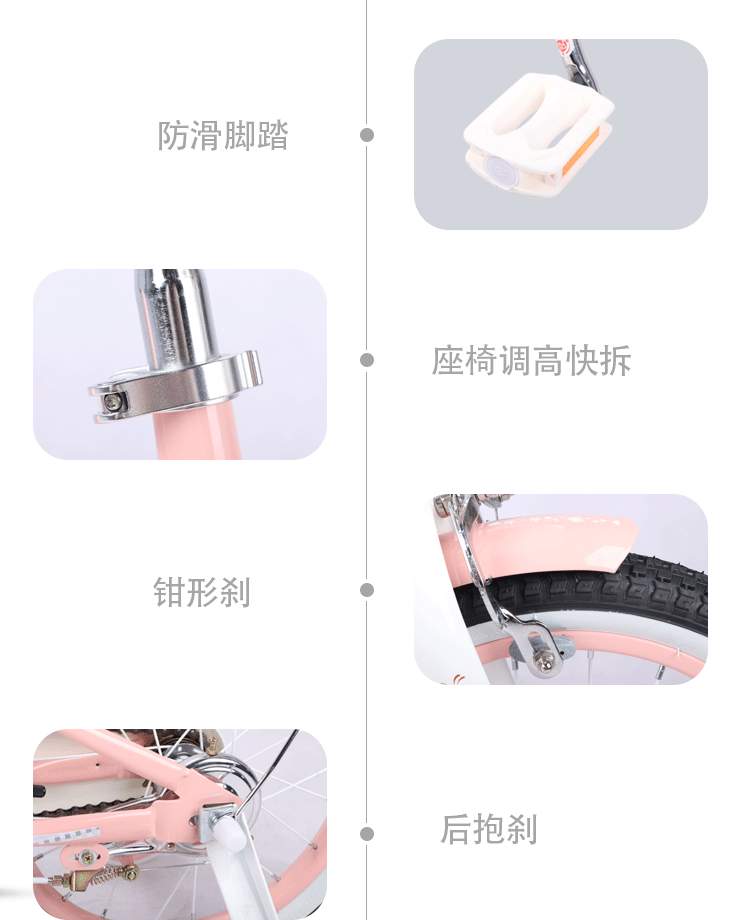 防滑脚踏

座椅调高快拆

钳形刹

后抱刹