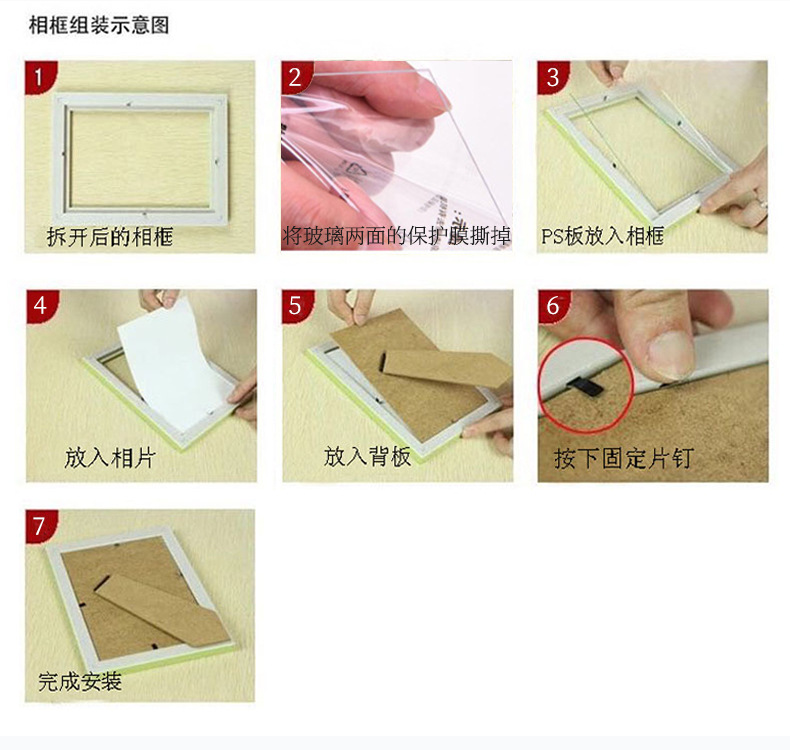 相框组装示意图

1
拆开后的相框

2
将玻璃两面的保护膜撕掉

3
PS板放入相框

4
放入相片

5
放入背板

6
按下固定片钉

7
完成安装