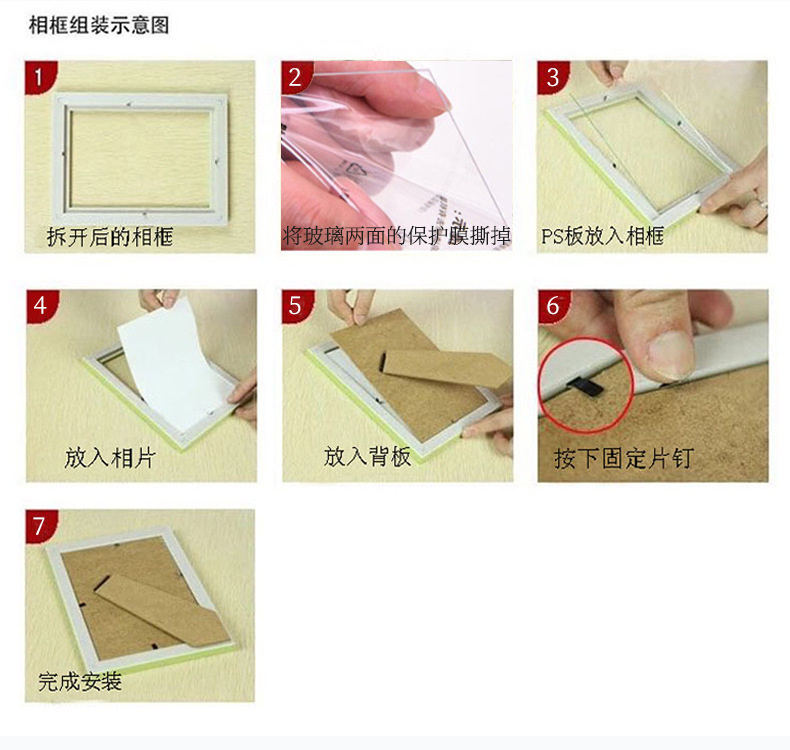 相框组装示意图

1
拆开后的相框

2
将玻璃两面的保护膜撕掉

3
PS板放入相框

4
放入相片

5
放入背板

6
按下固定片钉

7
完成安装