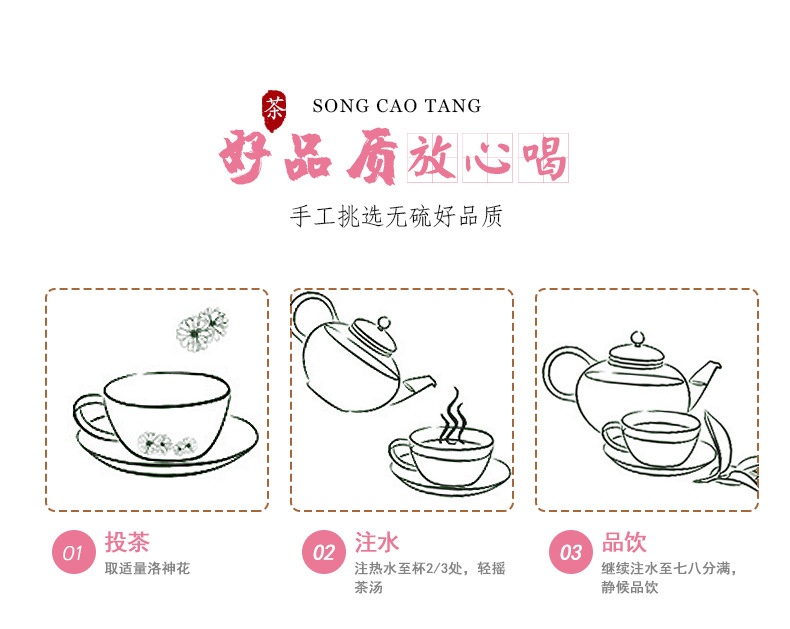 茶 SONG CAO TANG

好品质放心喝

手工挑选无硫好品质

01 投茶
取适量洛神花

02 注水
注热水至杯2/3处，轻摇茶汤

03 品饮
继续注水至七八分满，静候品饮