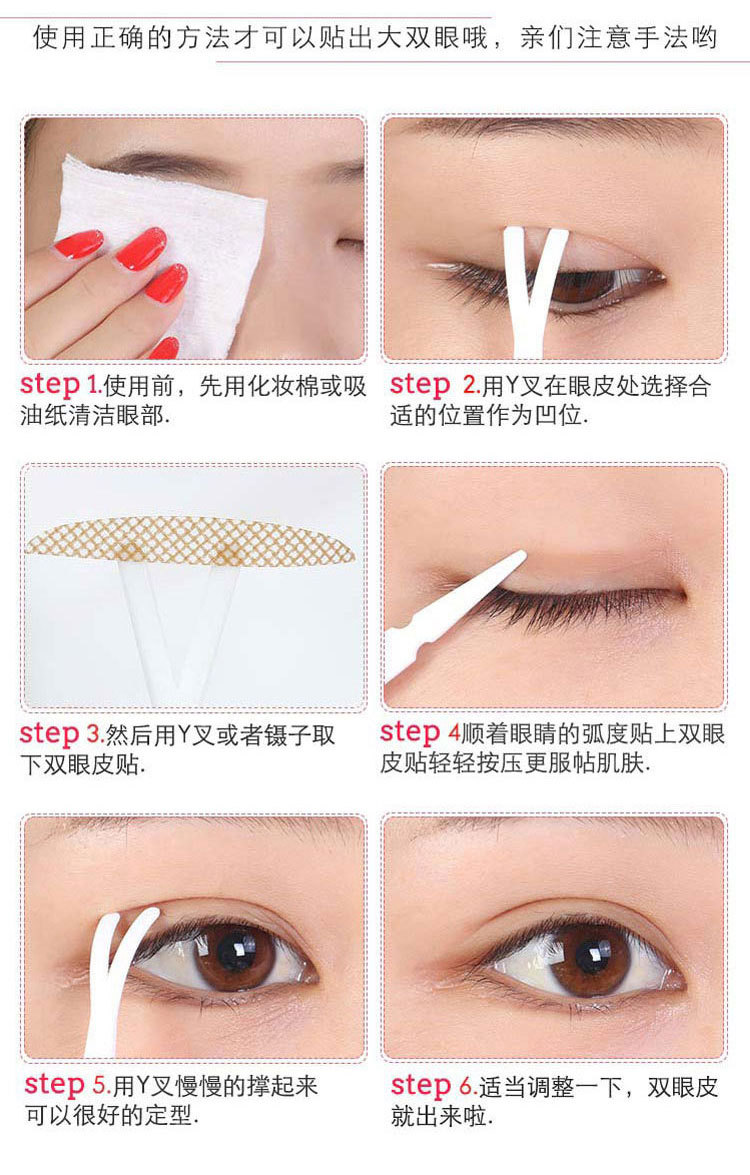 使用正确的方法才可以贴出大双眼哦，亲们注意手法哟

step 1.使用前，先用化妆棉或吸油纸清洁眼部.

step 2.用Y叉在眼皮处选择合适的位置作为凹位.

step 3.然后用Y叉或者镊子取下双眼皮贴.

step 4顺着眼睛的弧度贴上双眼皮贴轻轻按压更服帖肌肤.

step 5.用Y叉慢慢的撑起来可以很好的定型.

step 6.适当调整一下，双眼皮就出来啦.