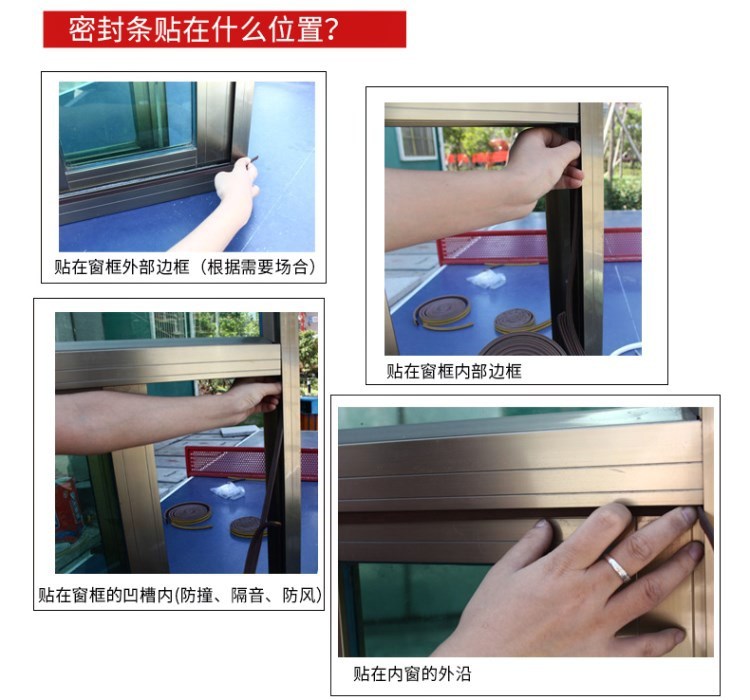 密封条贴在什么位置?

贴在窗框外部边框（根据需要场合）

贴在窗框内部边框

贴在窗框的凹槽内(防撞、隔音、防风)

贴在内窗的外沿