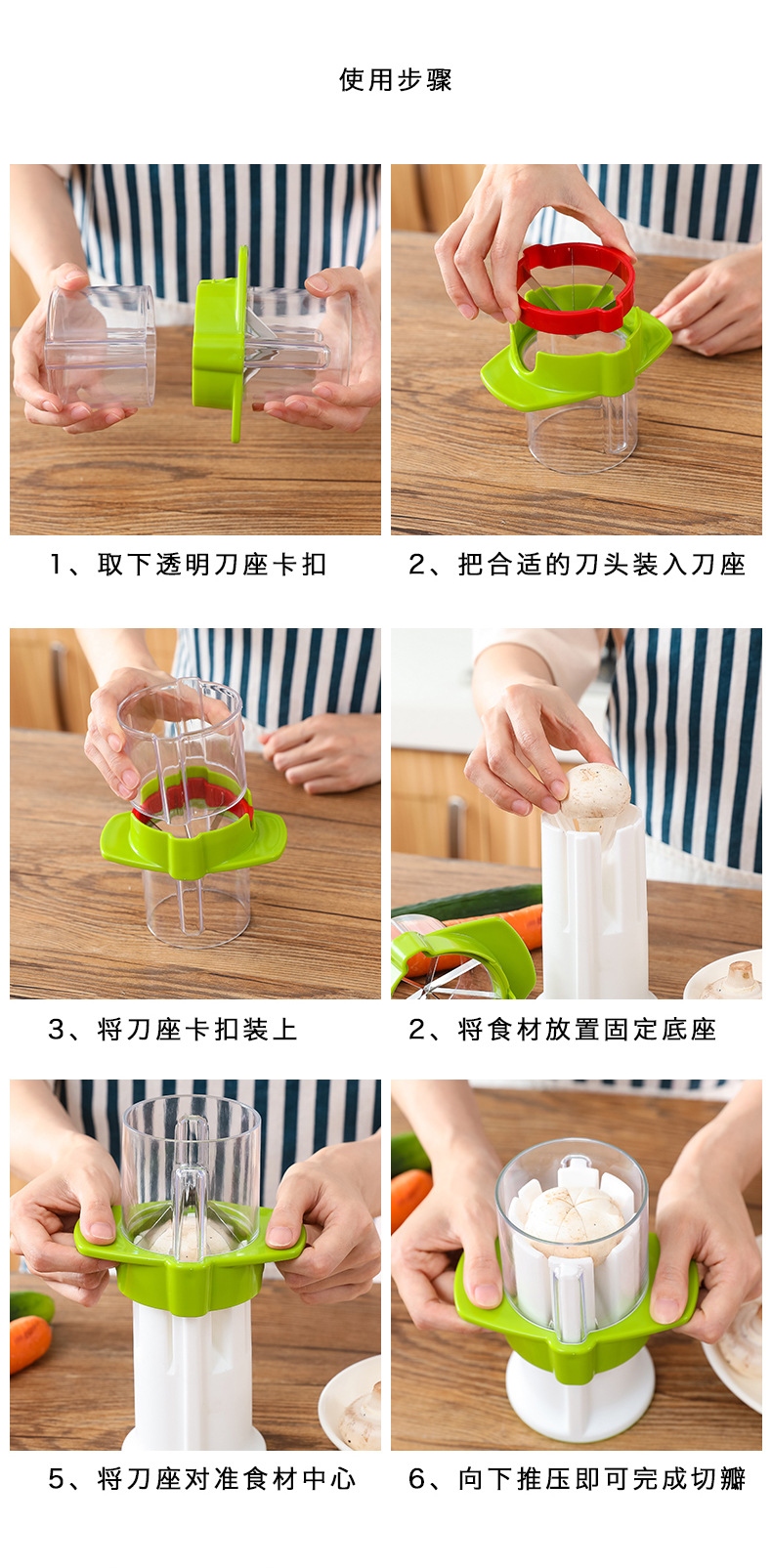 使用步骤

1、取下透明刀座卡扣

2、把合适的刀头装入刀座

3、将刀座卡扣装上

2、将食材放置固定底座

5、将刀座对准食材中心

6、向下推压即可完成切瓣