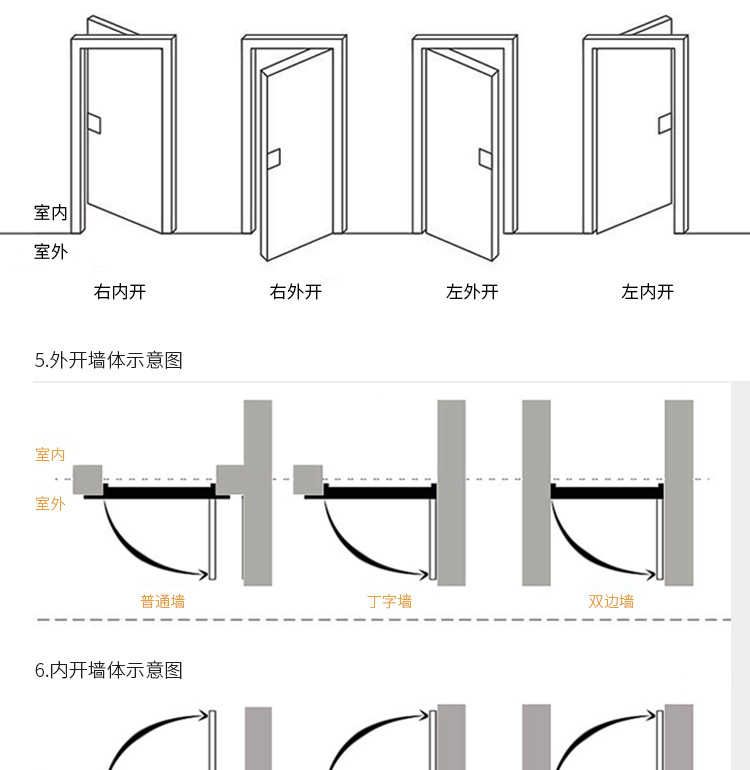 室内

室外

右内开　右外开　左外开　左内开

5.外开墙体示意图

室内

室外

普通墙　丁字墙　双边墙

6.内开墙体示意图