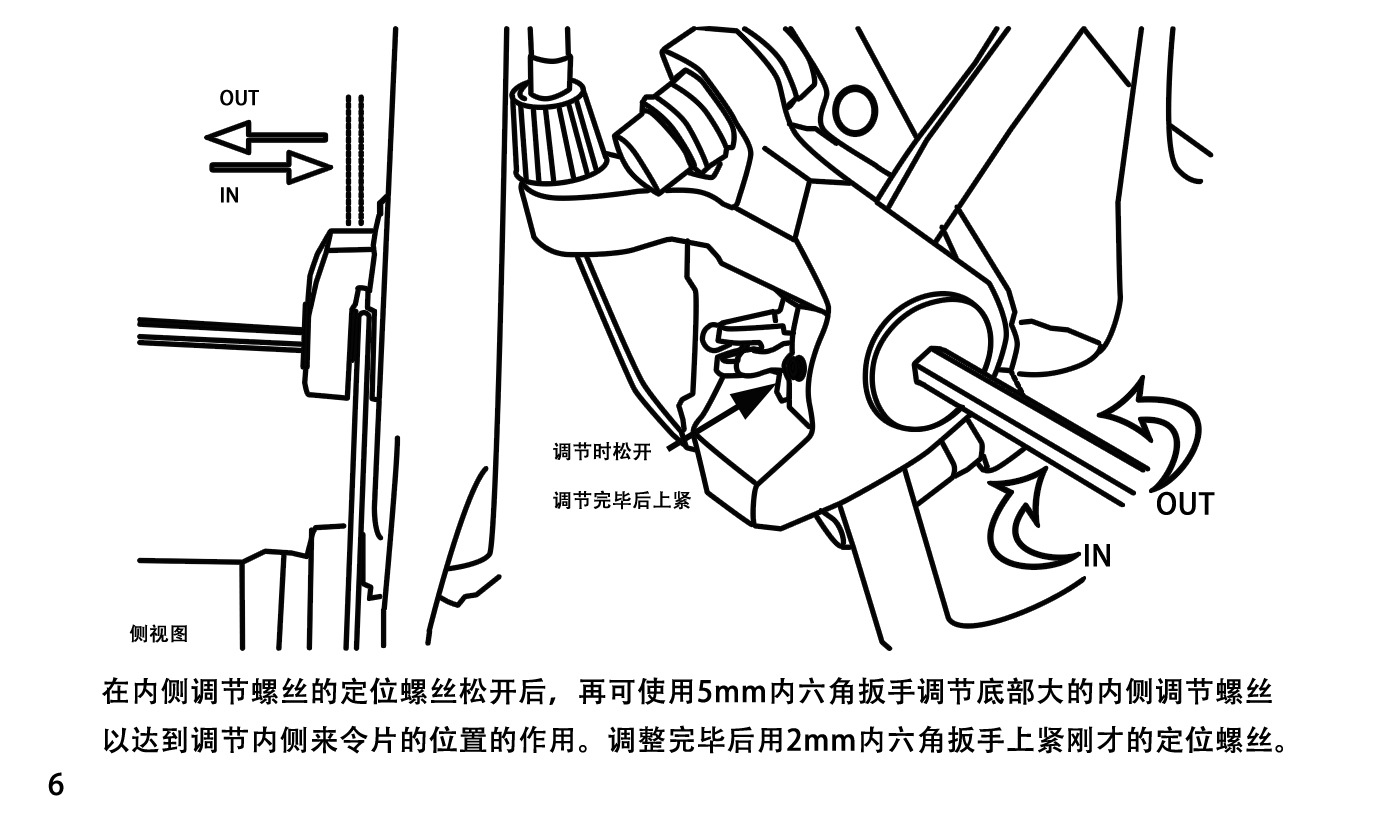 OUT

IN

调节时松开

调节完毕后上紧

OUT

IN

侧视图

在内侧调节螺丝的定位螺丝松开后，再可使用5mm内六角扳手调节底部大的内侧调节螺丝以达到调节内侧来令片的位置的作用。调整完毕后用2mm内六角扳手上紧刚才的定位螺丝。

6