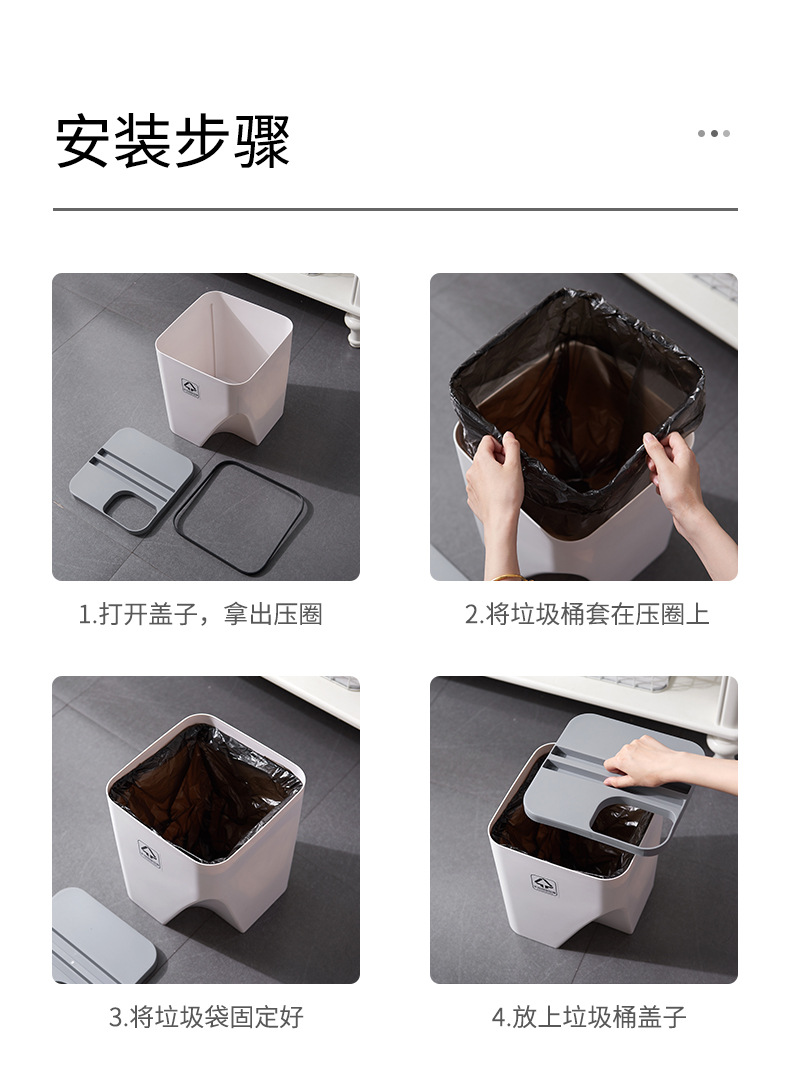 安装步骤

1.打开盖子，拿出压圈

2.将垃圾桶套在压圈上

3.将垃圾袋固定好

4.放上垃圾桶盖子