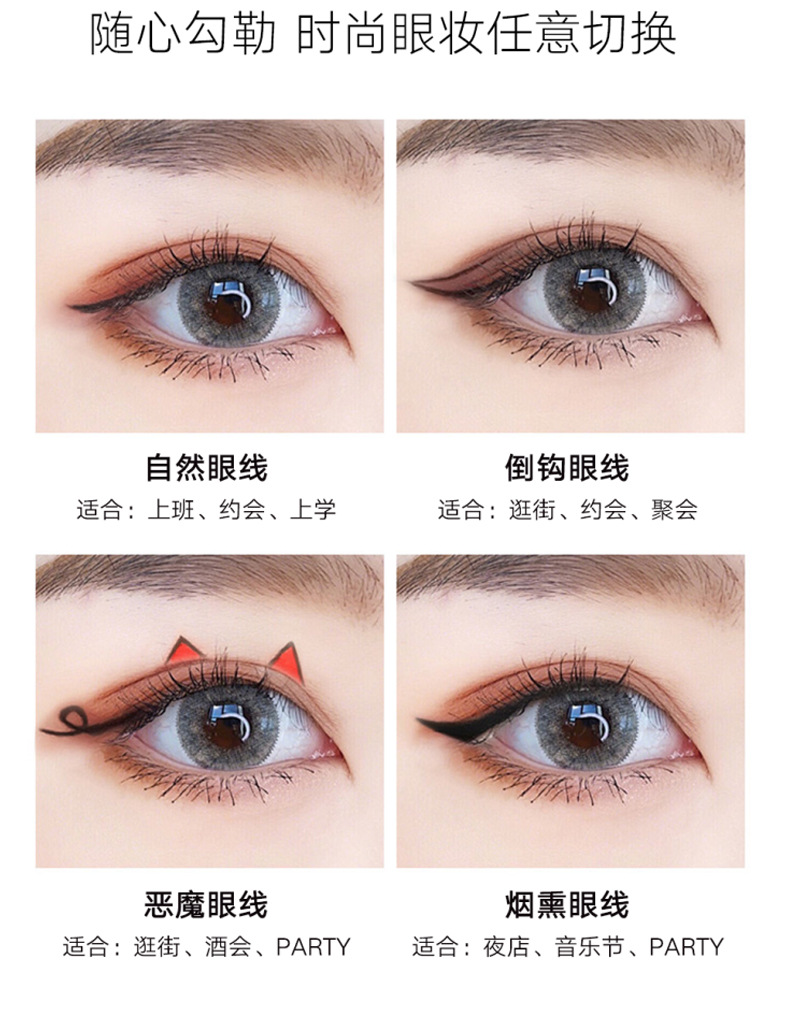 随心勾勒 时尚眼妆任意切换

自然眼线
适合：上班、约会、上学

倒钩眼线
适合：逛街、约会、聚会

恶魔眼线
适合：逛街、酒会、PARTY

烟熏眼线
适合：夜店、音乐节、PARTY