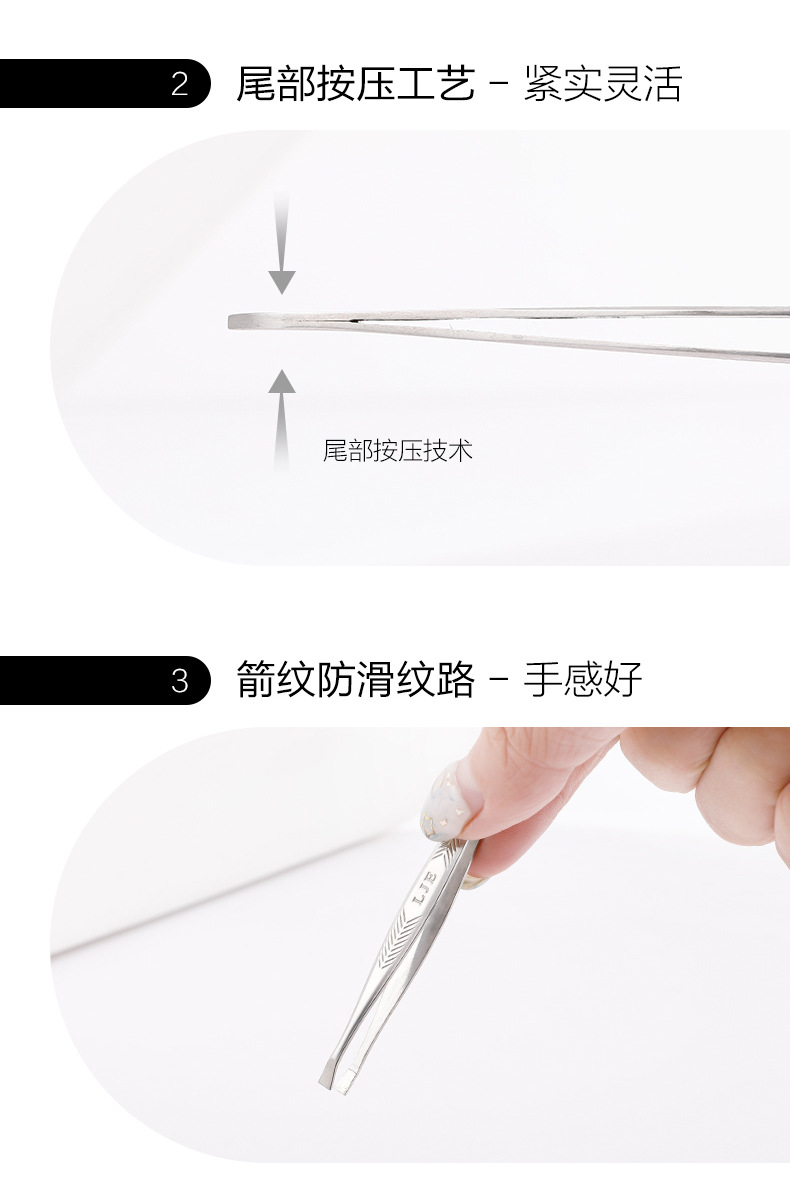 2 尾部按压工艺 - 紧实灵活

尾部按压技术

3 箭纹防滑纹路 - 手感好

LJB