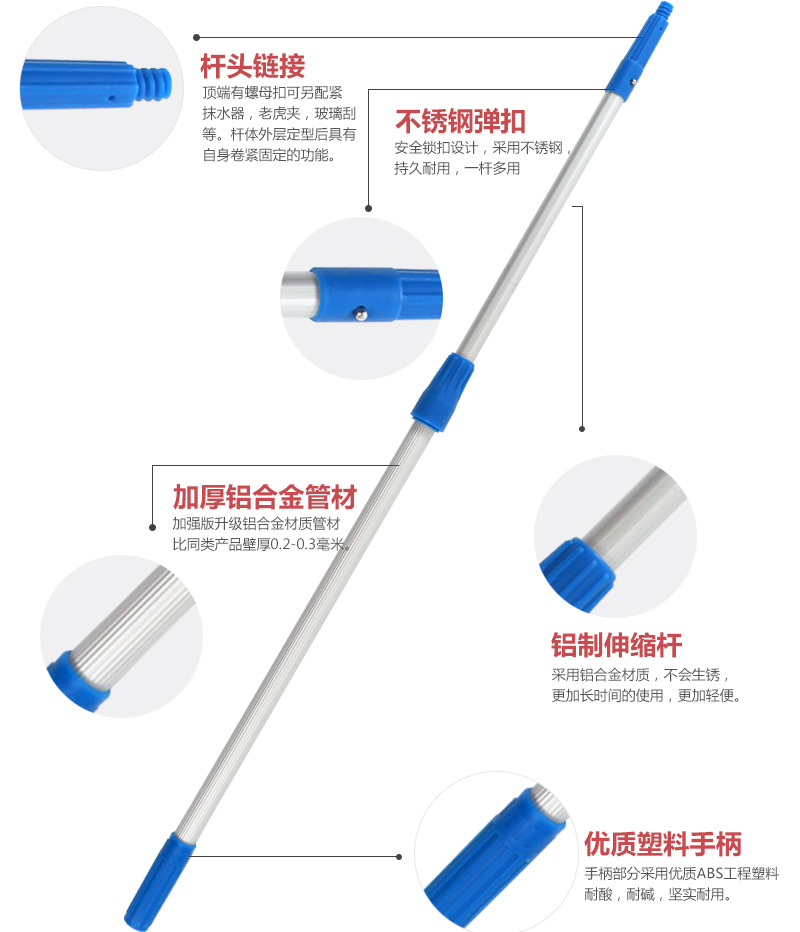 杆头链接
顶端有螺母扣可另配紧抹水器，老虎夹，玻璃刮等。杆体外层定型后具有自身卷紧固定的功能。

不锈钢弹扣
安全锁扣设计，采用不锈钢，持久耐用，一杆多用

加厚铝合金管材
加强版升级铝合金材质管材比同类产品壁厚0.2-0.3毫米。

铝制伸缩杆
采用铝合金材质，不会生锈，更加长时间的使用，更加轻便。

优质塑料手柄
手柄部分采用优质ABS工程塑料耐酸，耐碱，坚实耐用。